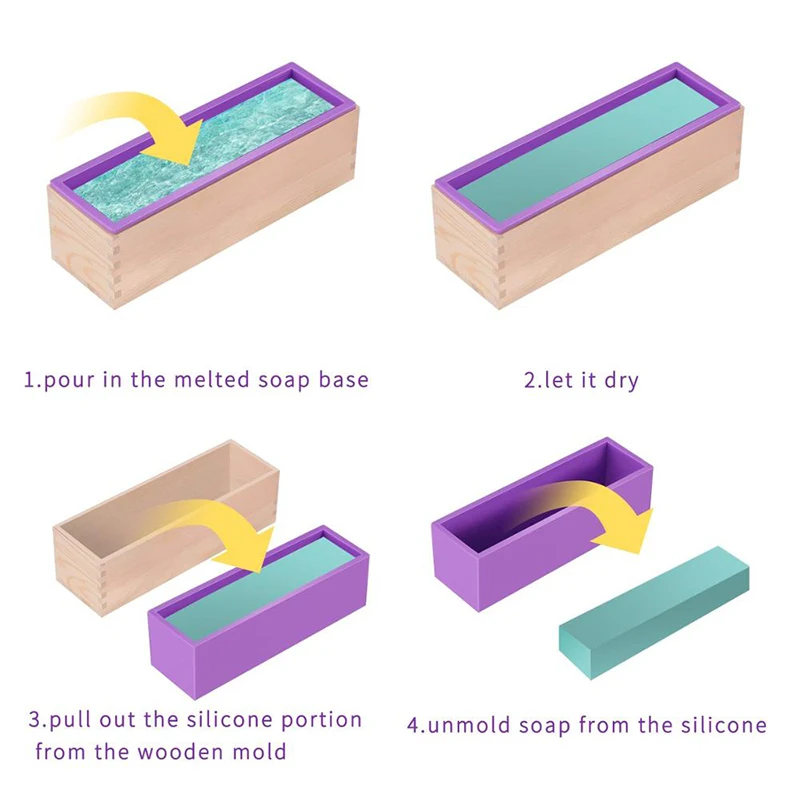 1.pour in the melted soap base

2.let it dry

3.pull out the silicone portion from the wooden mold

4.unmold soap from the silicone