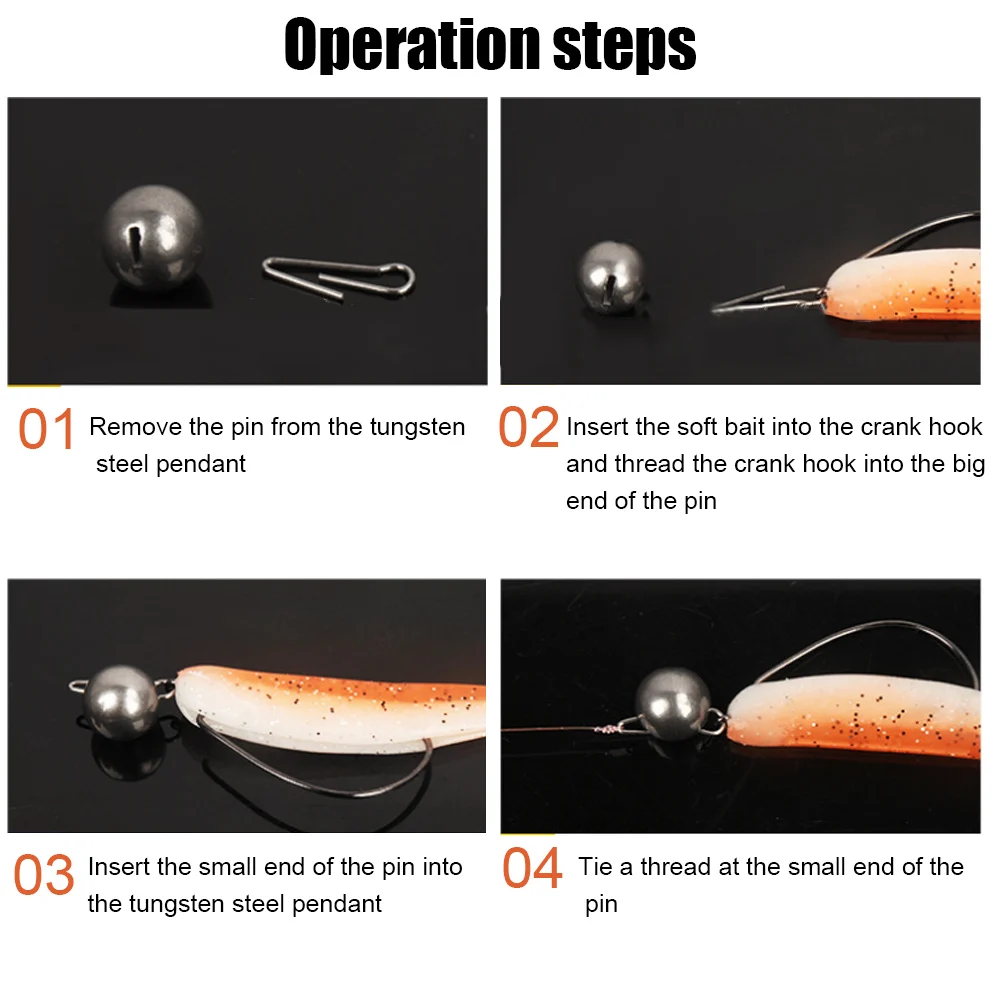 Operation steps

01 Remove the pin from the tungsten steel pendant

02 Insert the soft bait into the crank hook and thread the crank hook into the big end of the pin

03 Insert the small end of the pin into the tungsten steel pendant

04 Tie a thread at the small end of the pin