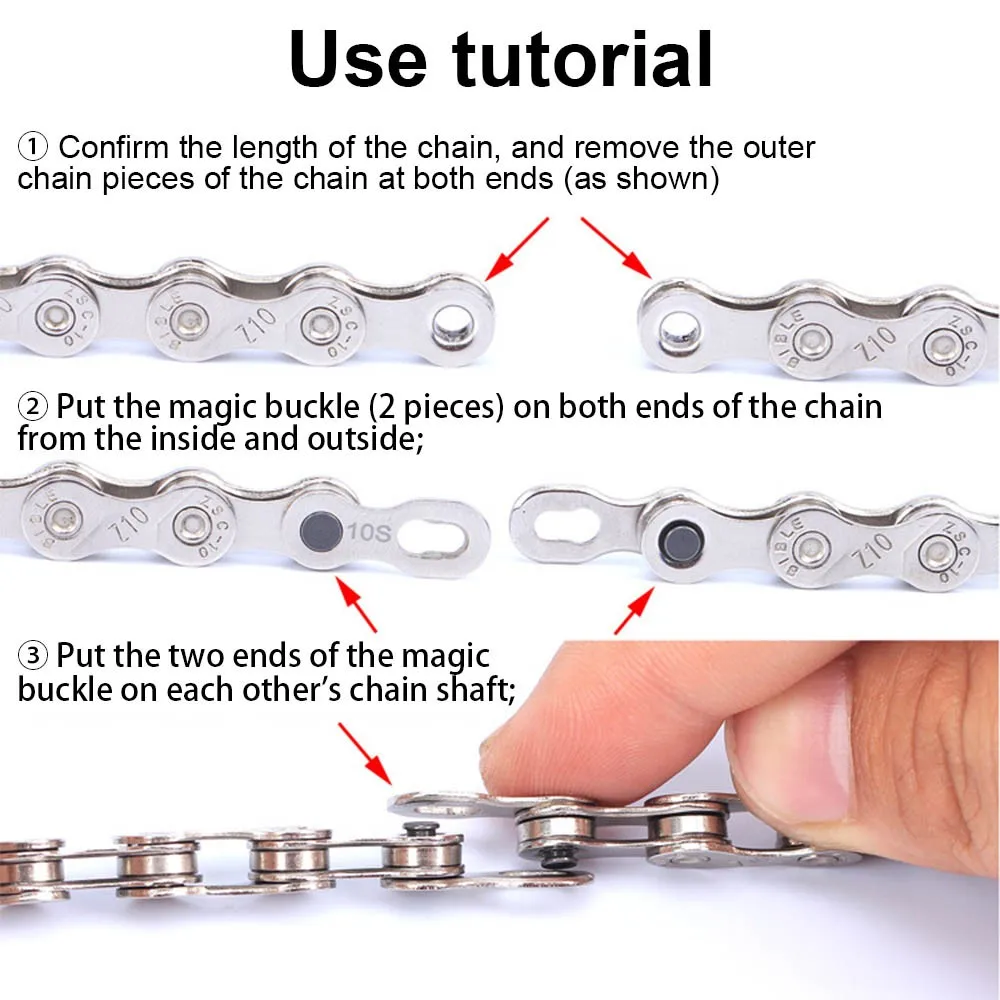 Use tutorial

① Confirm the length of the chain, and remove the outer chain pieces of the chain at both ends (as shown)

ZSC-10 BIBLE Z10 ZSC-10

BIBLE Z10 ZSC-10

② Put the magic buckle (2 pieces) on both ends of the chain from the inside and outside;

BIBLE Z10 ZSC-10 10S

BIBLE Z10 ZSC-10

③ Put the two ends of the magic buckle on each other's chain shaft;