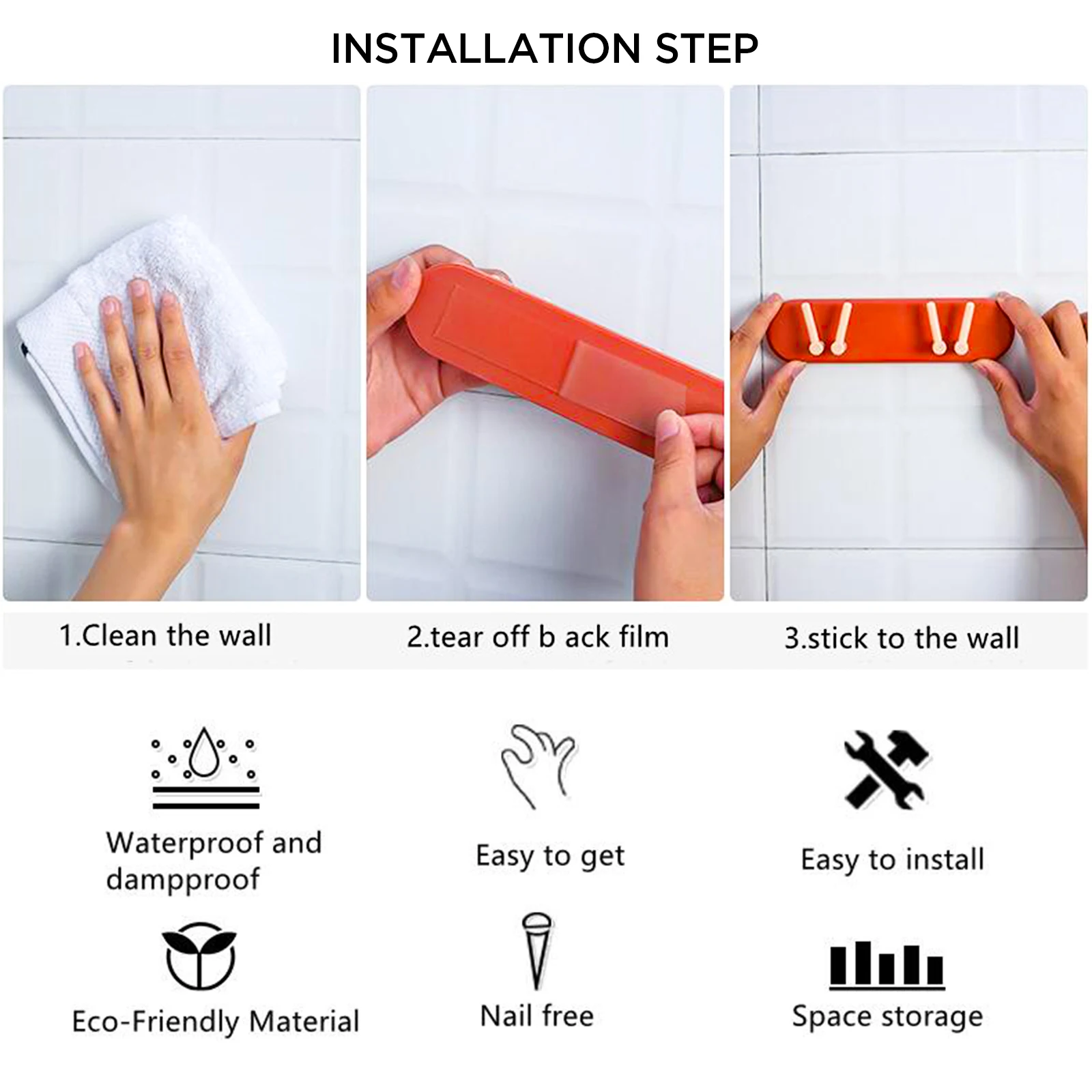 INSTALLATION STEP

1.Clean the wall

2.tear off b ack film

3.stick to the wall

Waterproof and dampproof

Easy to get

Easy to install

Eco-Friendly Material

Nail free

Space storage