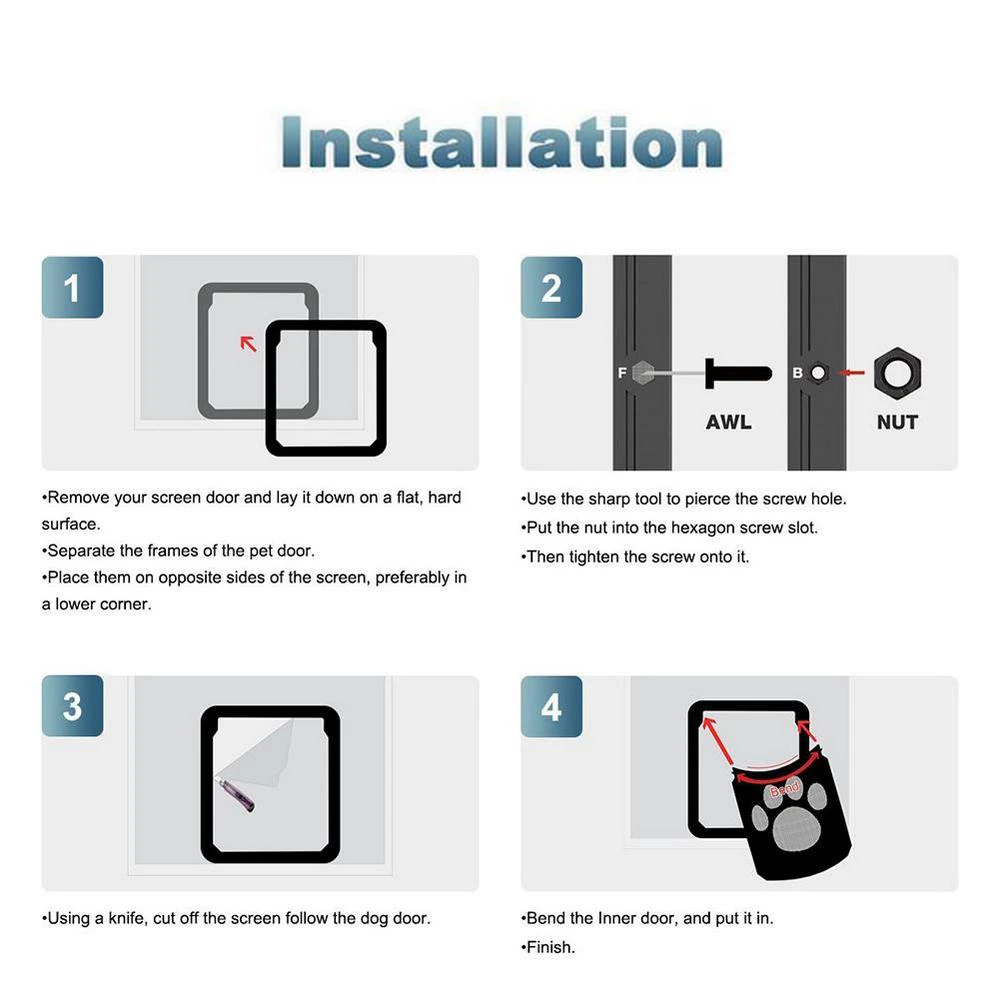 Installation

1

•Remove your screen door and lay it down on a flat, hard surface.
•Separate the frames of the pet door.
•Place them on opposite sides of the screen, preferably in a lower corner.

2

F

AWL

B

NUT

•Use the sharp tool to pierce the screw hole.
•Put the nut into the hexagon screw slot.
•Then tighten the screw onto it.

3

•Using a knife, cut off the screen follow the dog door.

4

Bend

•Bend the Inner door, and put it in.
•Finish.