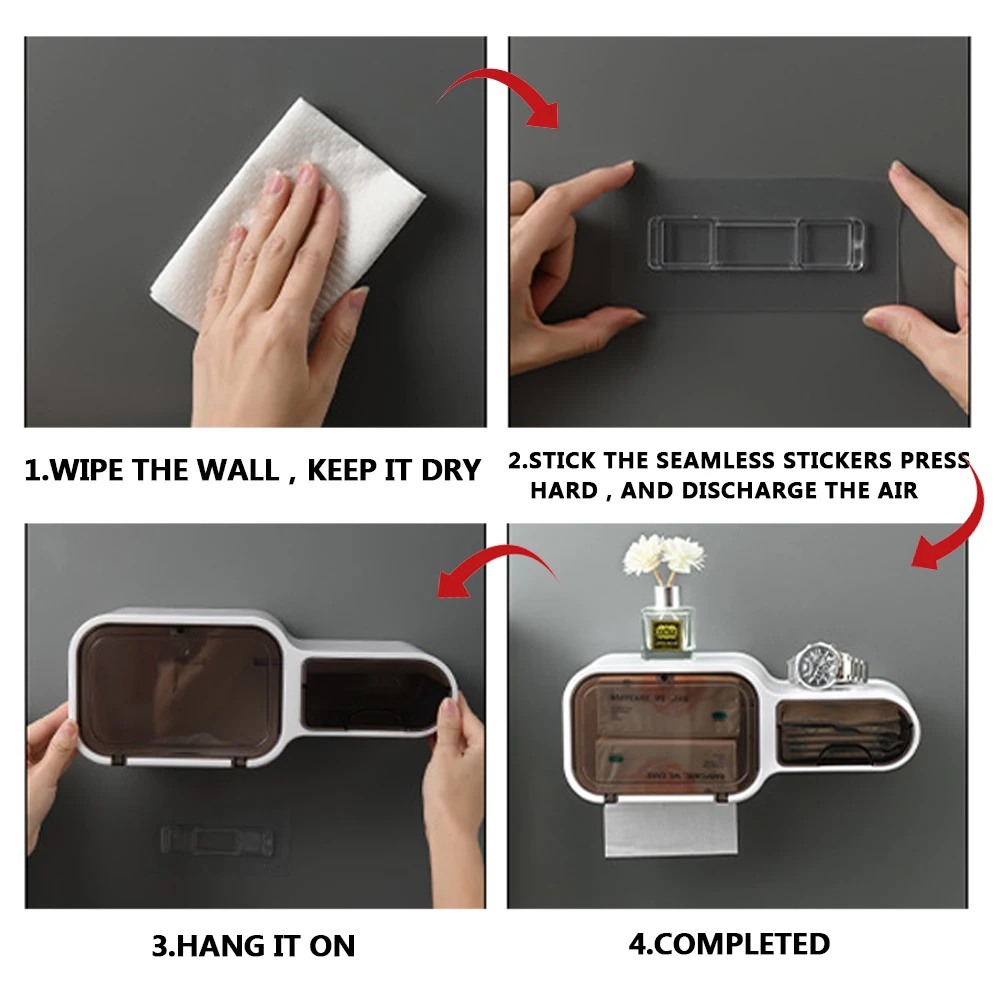 1.WIPE THE WALL , KEEP IT DRY

2.STICK THE SEAMLESS STICKERS PRESS HARD , AND DISCHARGE THE AIR

3.HANG IT ON

4.COMPLETED