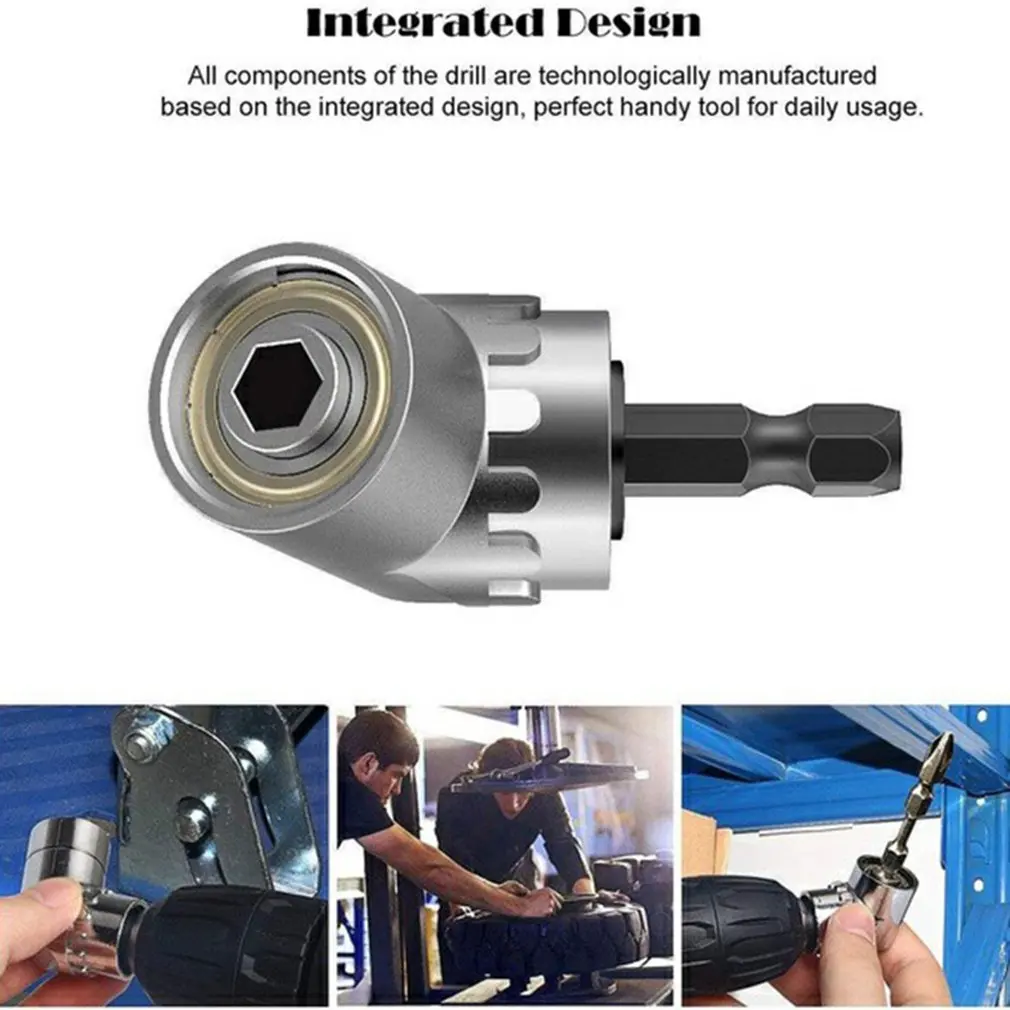 Integrated Design

All components of the drill are technologically manufactured based on the integrated design, perfect handy tool for daily usage.