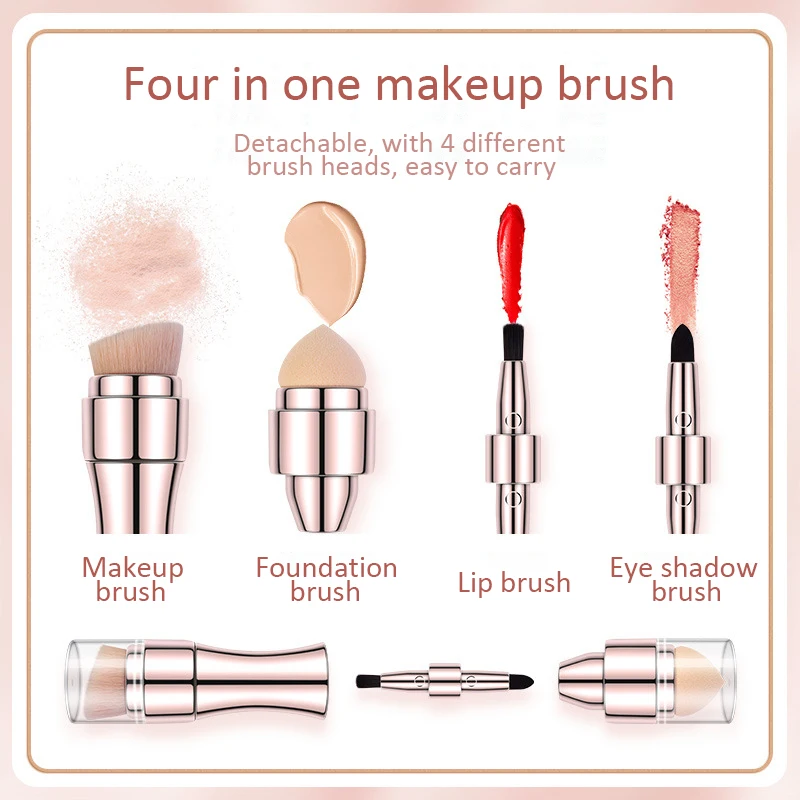 Four in one makeup brush

Detachable, with 4 different brush heads, easy to carry

Makeup brush

Foundation brush

Lip brush

Eye shadow brush