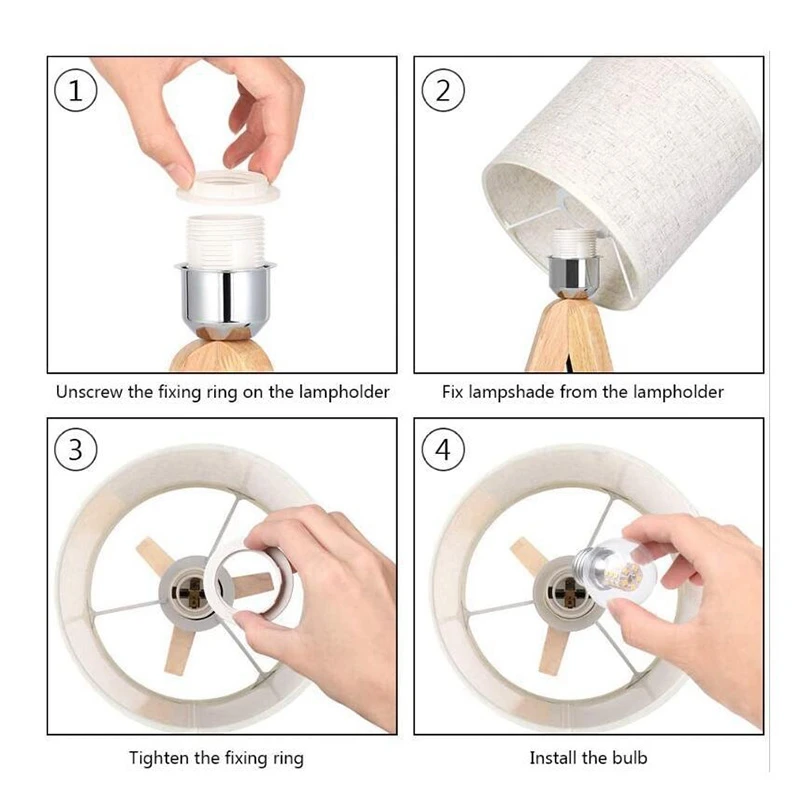 1
Unscrew the fixing ring on the lampholder

2
Fix lampshade from the lampholder

3
Tighten the fixing ring

4
Install the bulb