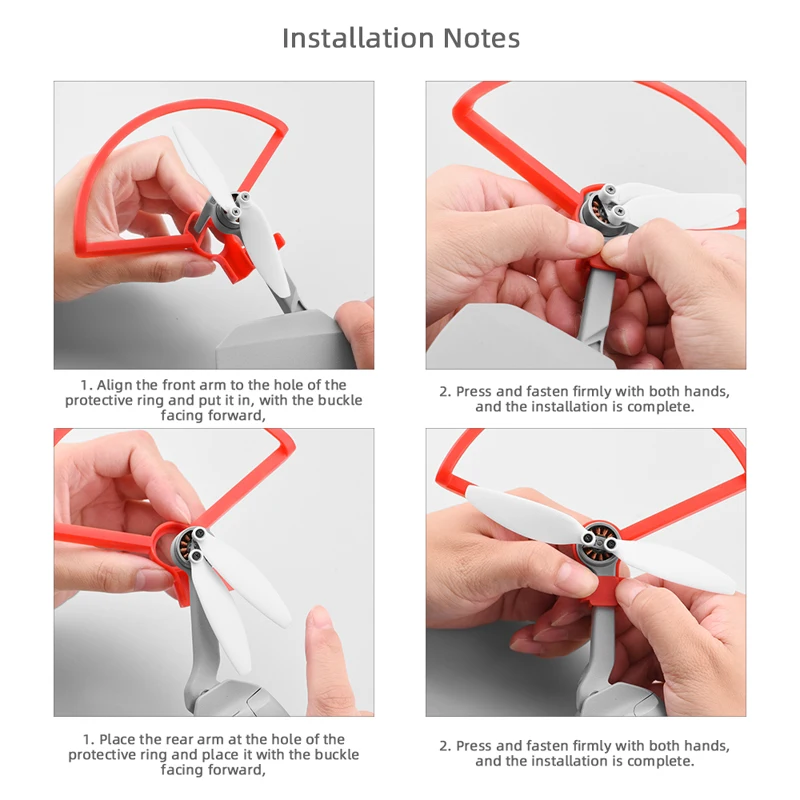 Installation Notes

1. Align the front arm to the hole of the protective ring and put it in, with the buckle facing forward,

2. Press and fasten firmly with both hands, and the installation is complete.

1. Place the rear arm at the hole of the protective ring and place it with the buckle facing forward,

2. Press and fasten firmly with both hands, and the installation is complete.