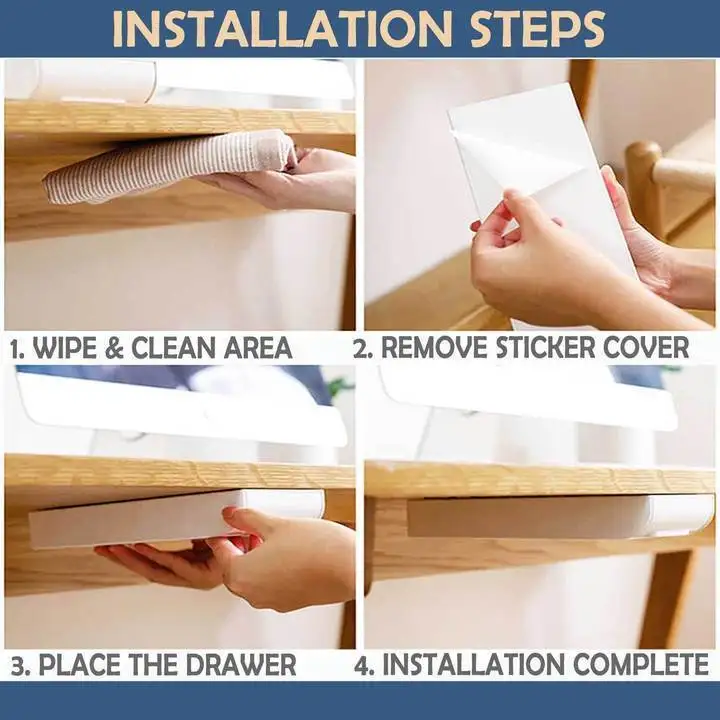 INSTALLATION STEPS

1. WIPE & CLEAN AREA

2. REMOVE STICKER COVER

3. PLACE THE DRAWER

4. INSTALLATION COMPLETE