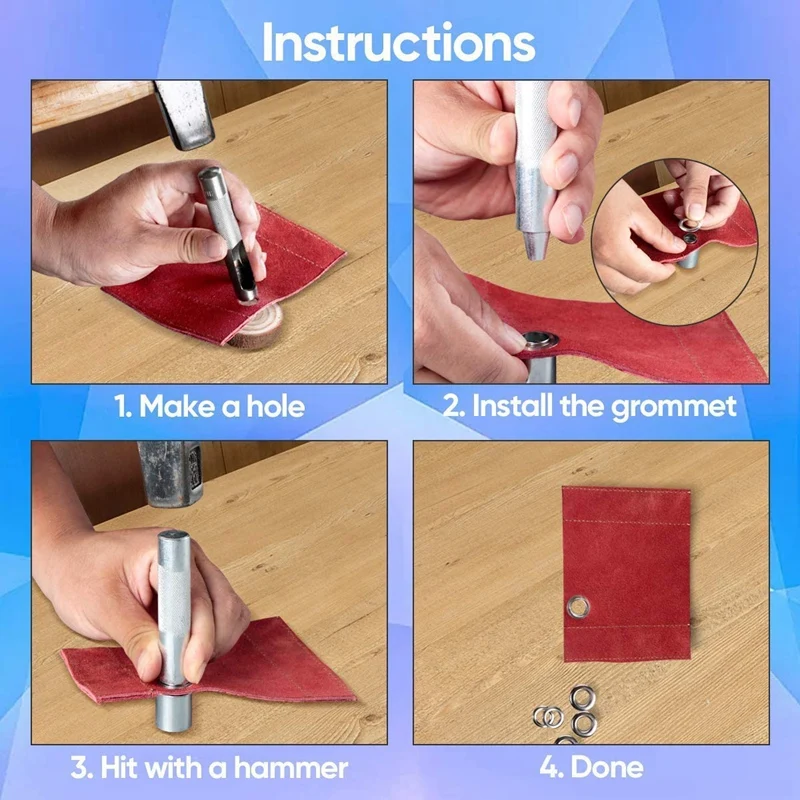 Instructions

1. Make a hole

2. Install the grommet

3. Hit with a hammer

4. Done