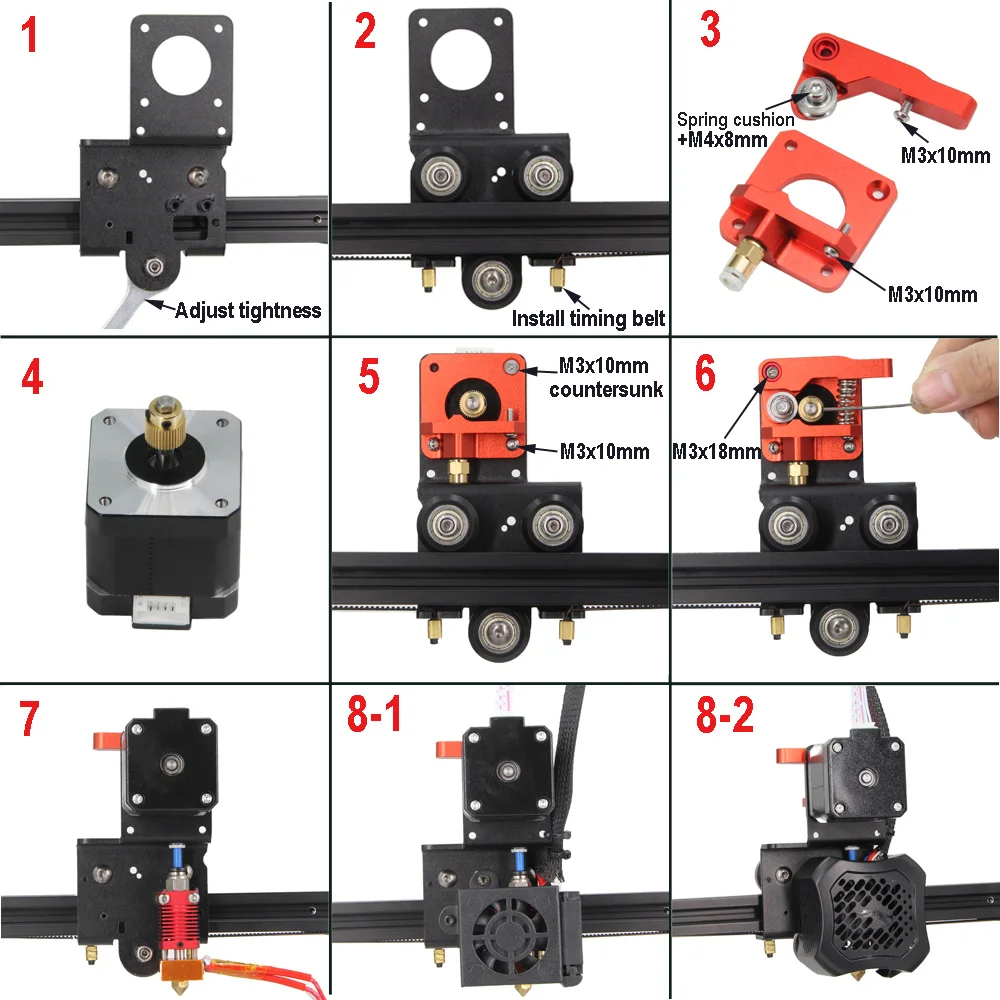 1

Adjust tightness

2

Install timing belt

3

Spring cushion +M4x8mm

M3x10mm

M3x10mm

4

5

M3x10mm countersunk

M3x10mm

6

M3x18mm

7

8-1

8-2