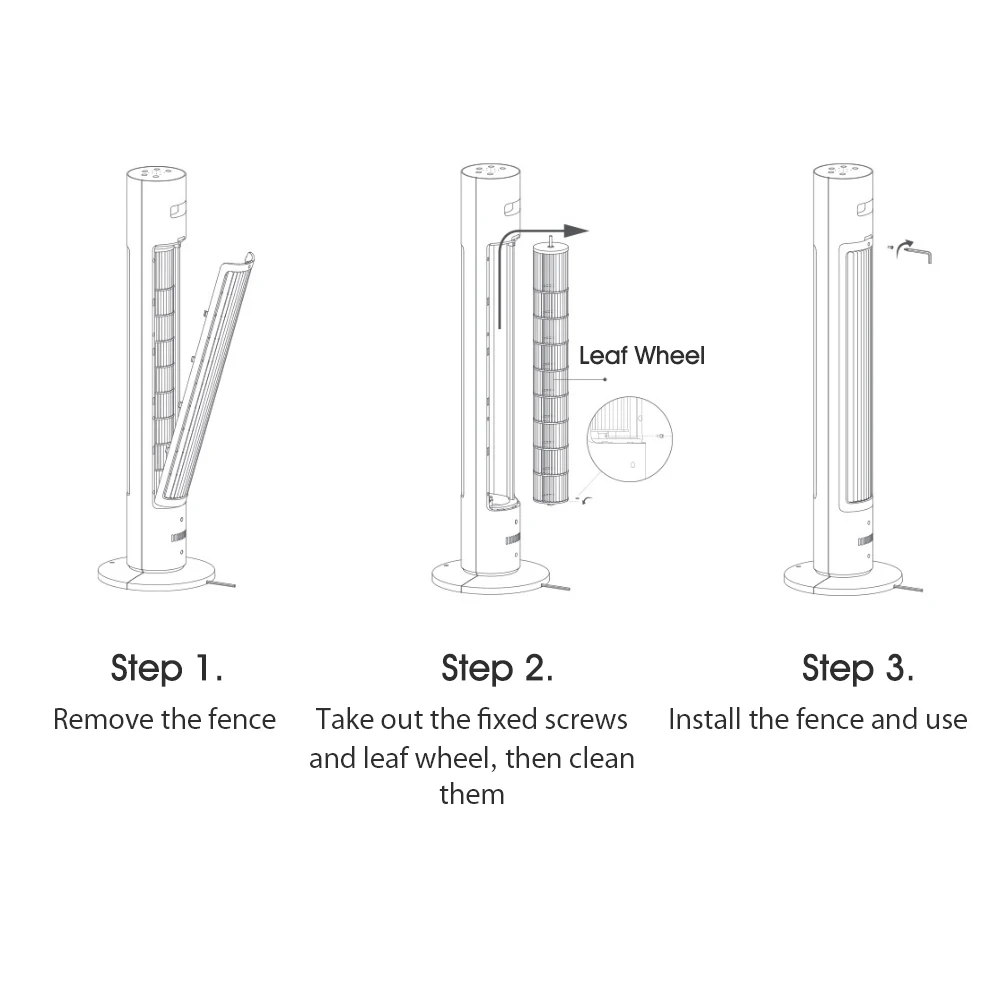 Leaf Wheel

Step 1.

Remove the fence

Step 2.

Take out the fixed screws and leaf wheel, then clean them

Step 3.

Install the fence and use