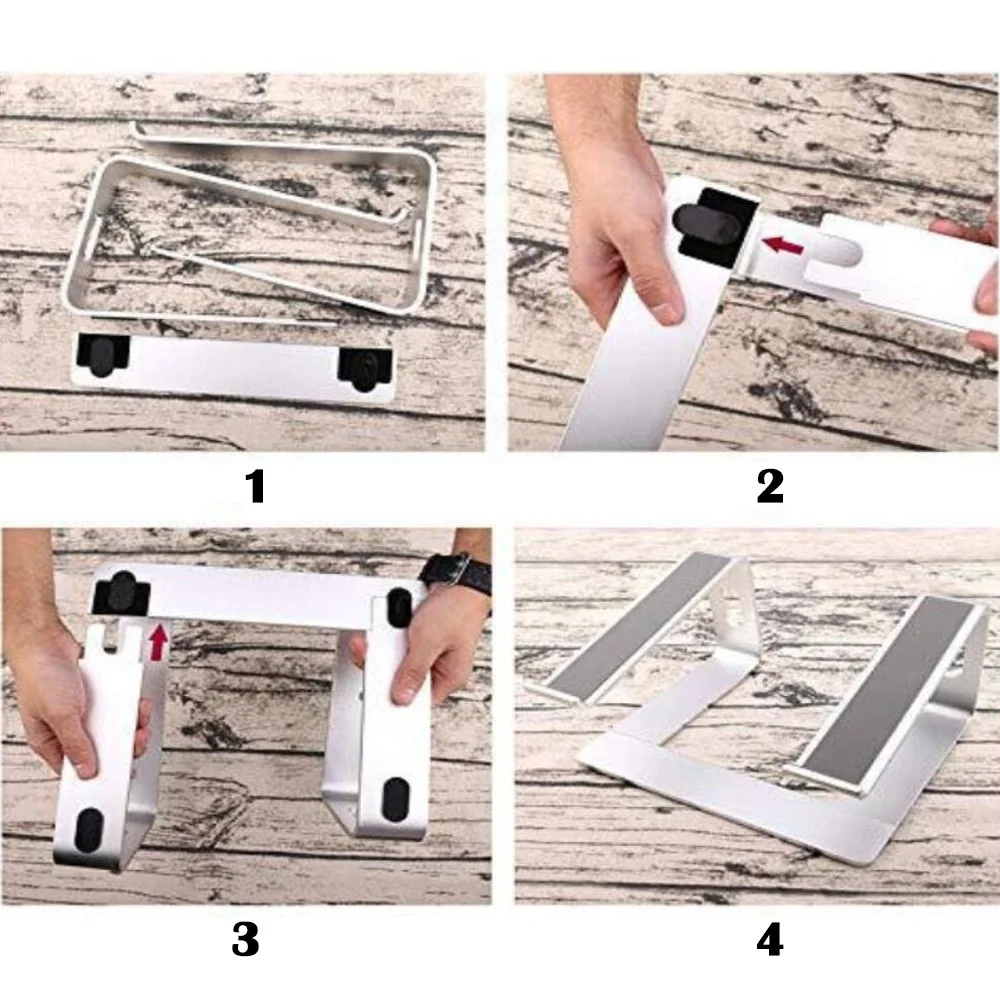 1

2

3

4