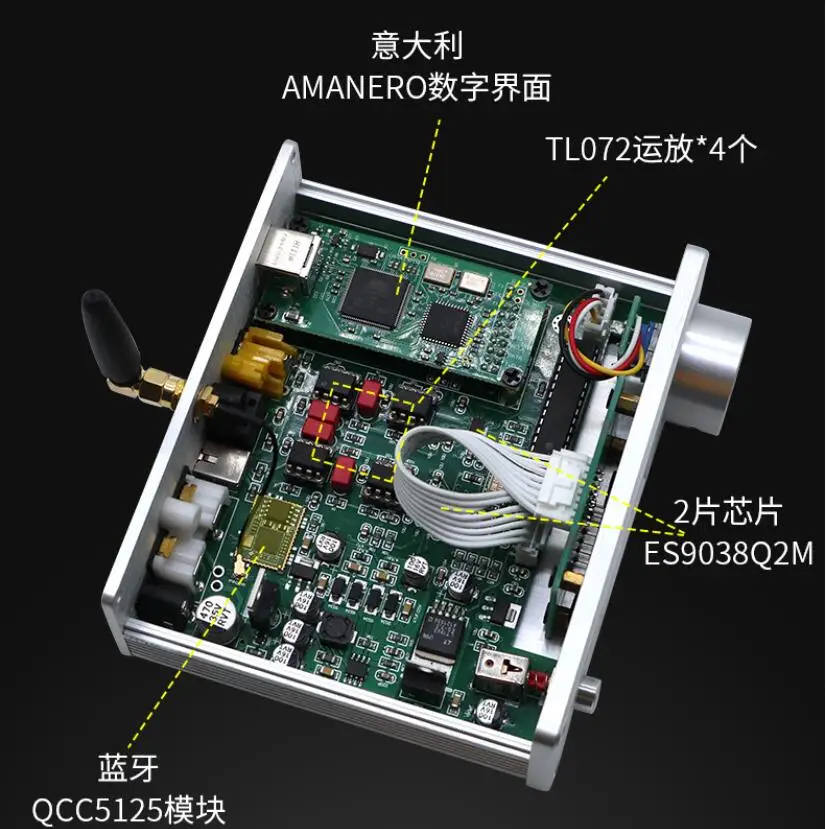 意大利
AMANERO数字界面

TL072运放*4个

2片芯片
ES9038Q2M

蓝牙
QCC5125模块