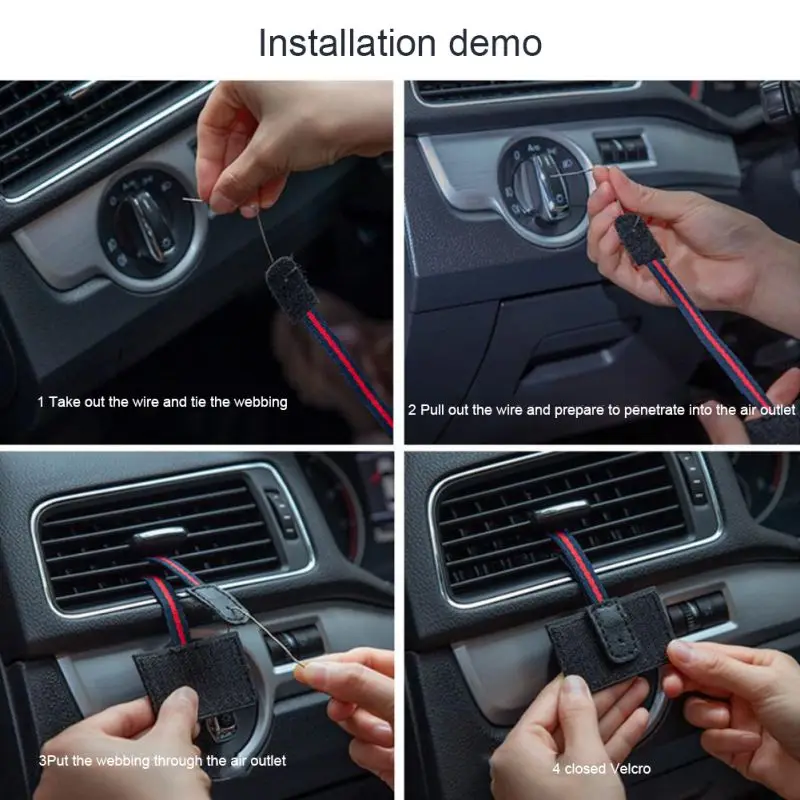 Installation demo

1 Take out the wire and tie the webbing

2 Pull out the wire and prepare to penetrate into the air outlet

3Put the webbing through the air outlet

4 closed Velcro