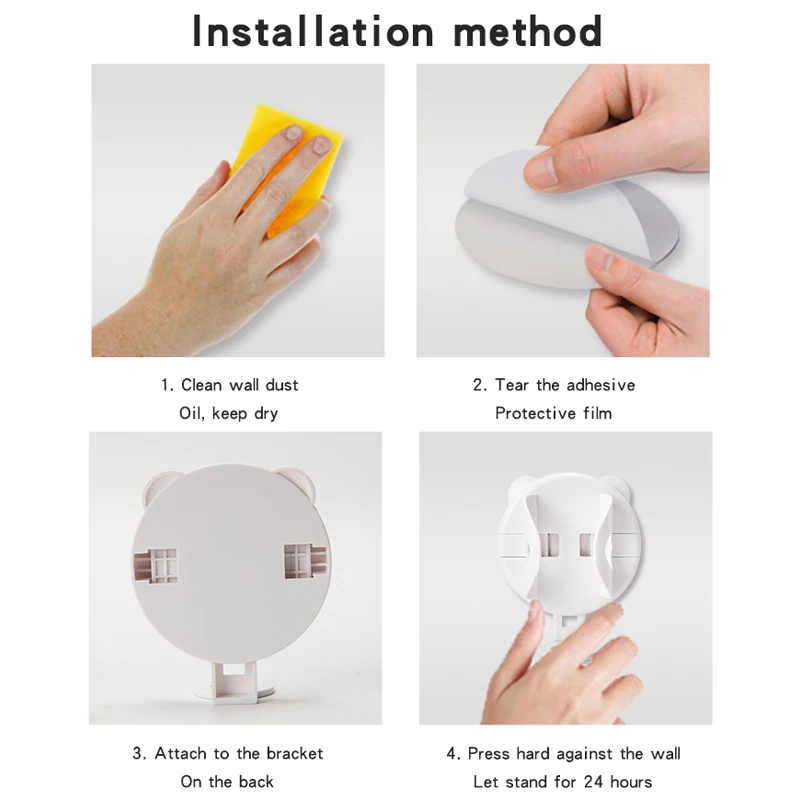 Installation method

1. Clean wall dust
Oil, keep dry

2. Tear the adhesive
Protective film

3. Attach to the bracket
On the back

4. Press hard against the wall
Let stand for 24 hours