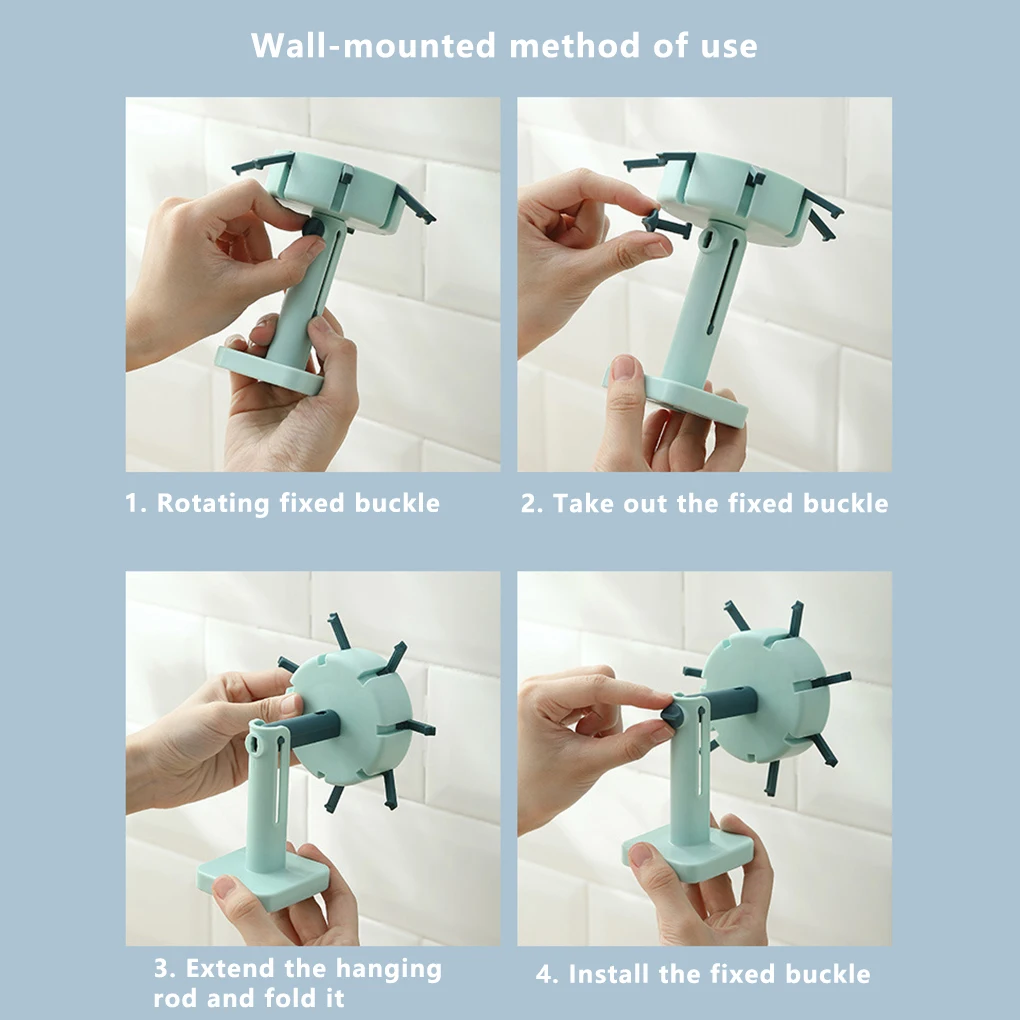 Wall-mounted method of use

1. Rotating fixed buckle

2. Take out the fixed buckle

3. Extend the hanging rod and fold it

4. Install the fixed buckle