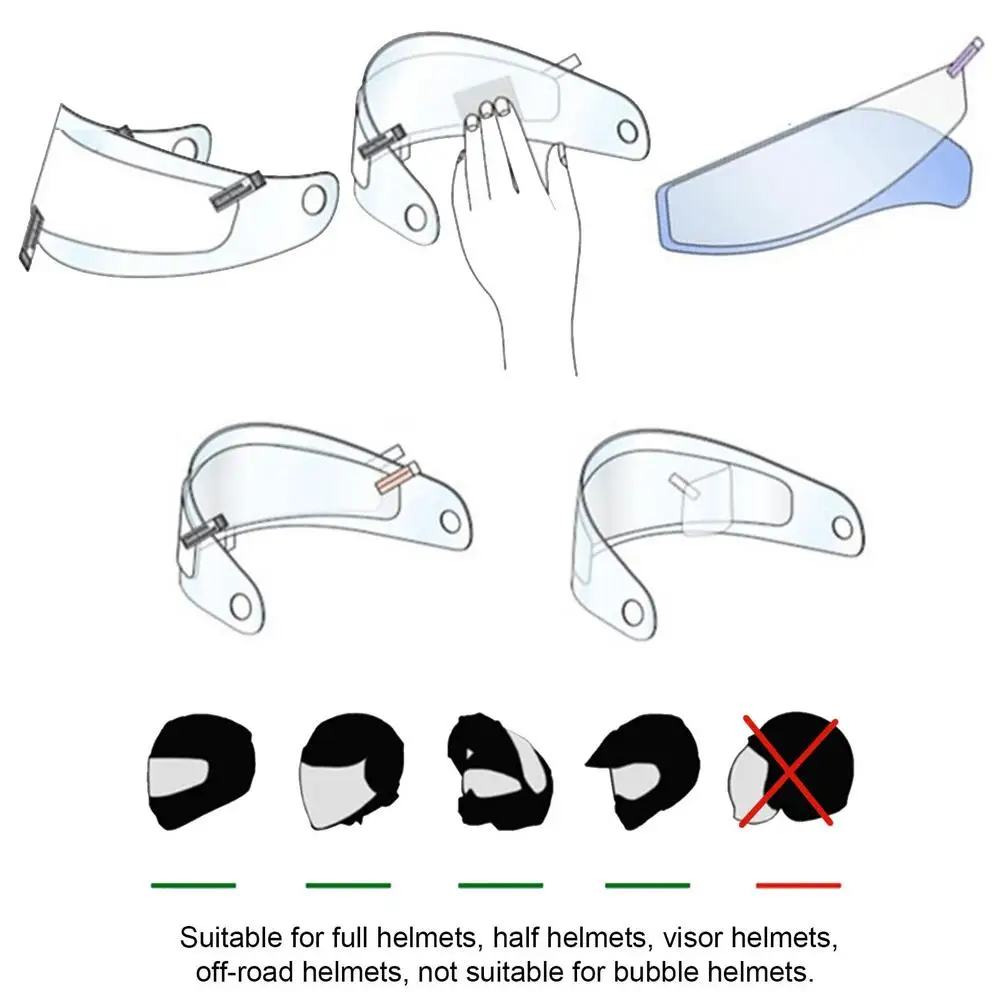 Suitable for full helmets, half helmets, visor helmets, off-road helmets, not suitable for bubble helmets.