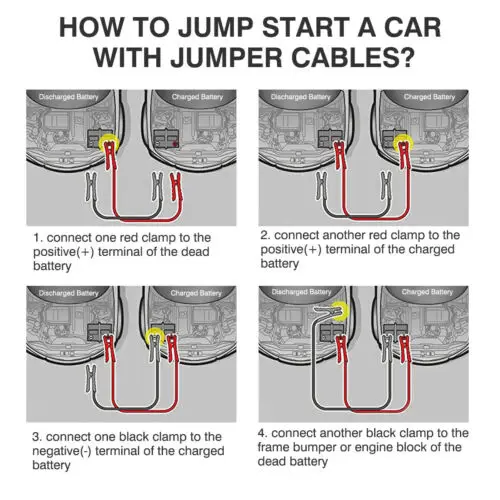 HOW TO JUMP START A CAR WITH JUMPER CABLES?

Discharged Battery

Charged Battery

1. connect one red clamp to the positive(+) terminal of the dead battery

Discharged Battery

Charged Battery

2. connect another red clamp to the positive(+) terminal of the charged battery

Discharged Battery

Charged Battery

3. connect one black clamp to the negative(-) terminal of the charged battery

Discharged Battery

Charged Battery

4. connect another black clamp to the frame bumper or engine block of the dead battery