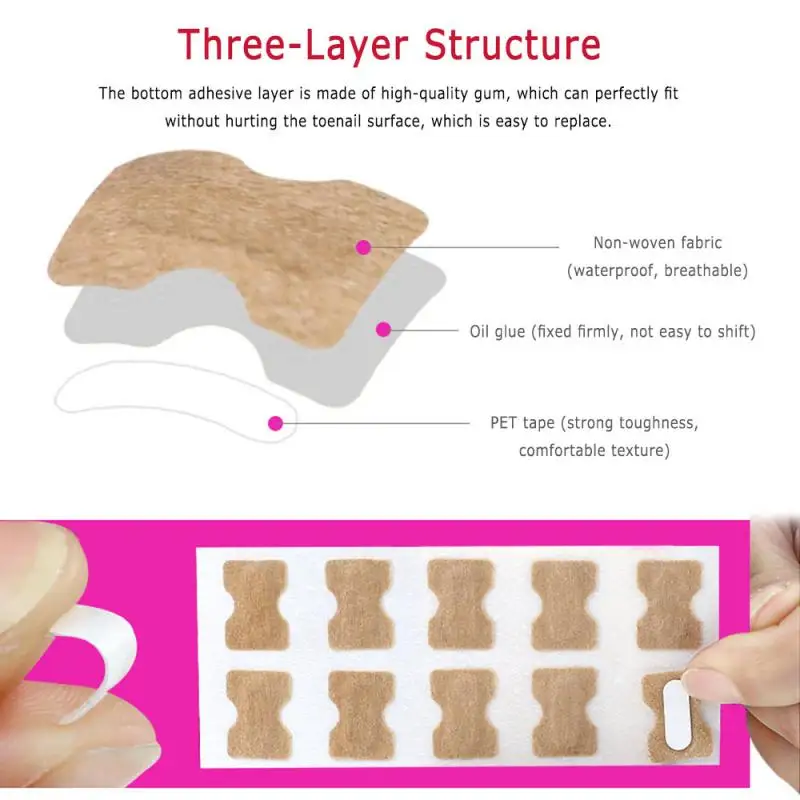 Three-Layer Structure

The bottom adhesive layer is made of high-quality gum, which can perfectly fit without hurting the toenail surface, which is easy to replace.

Non-woven fabric (waterproof, breathable)

Oil glue (fixed firmly, not easy to shift)

PET tape (strong toughness, comfortable texture)