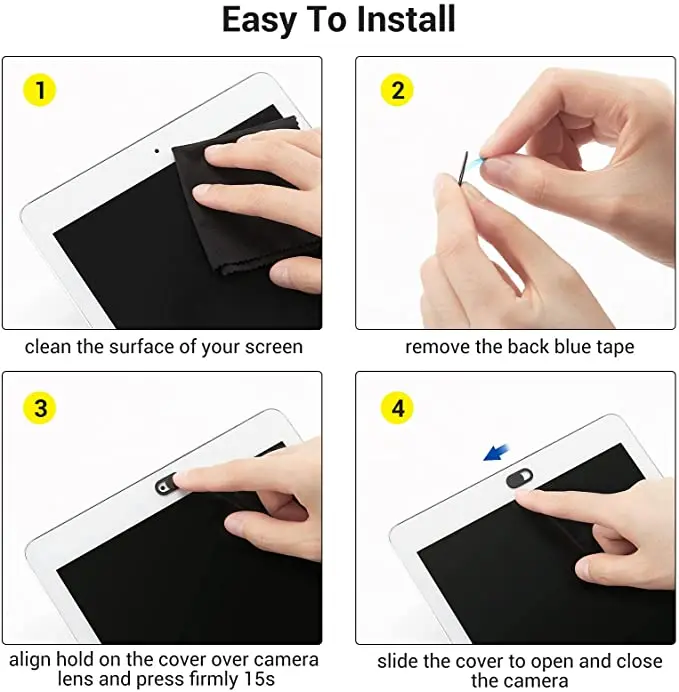 Easy To Install

1

clean the surface of your screen

2

remove the back blue tape

3

align hold on the cover over camera lens and press firmly 15s

4

slide the cover to open and close the camera