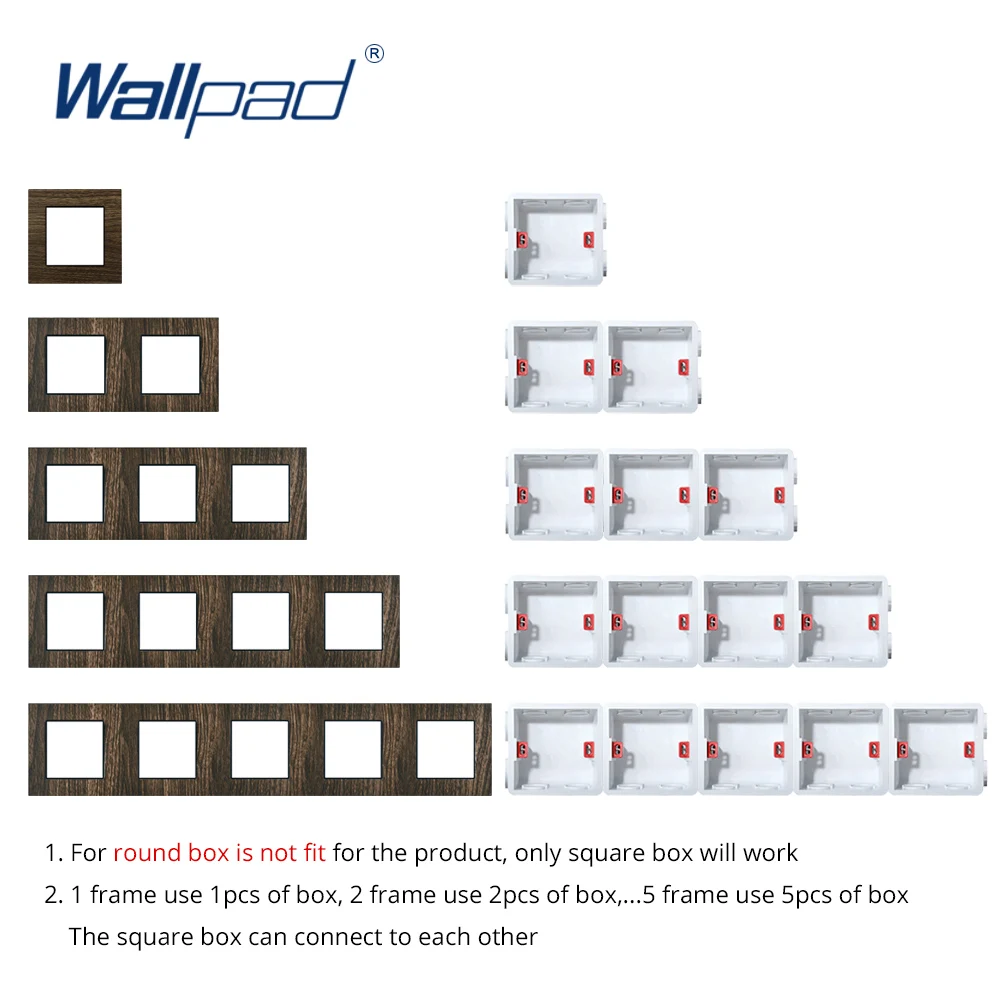 Wallpad®

1. For round box is not fit for the product, only square box will work
2. 1 frame use 1pcs of box, 2 frame use 2pcs of box,...5 frame use 5pcs of box
The square box can connect to each other