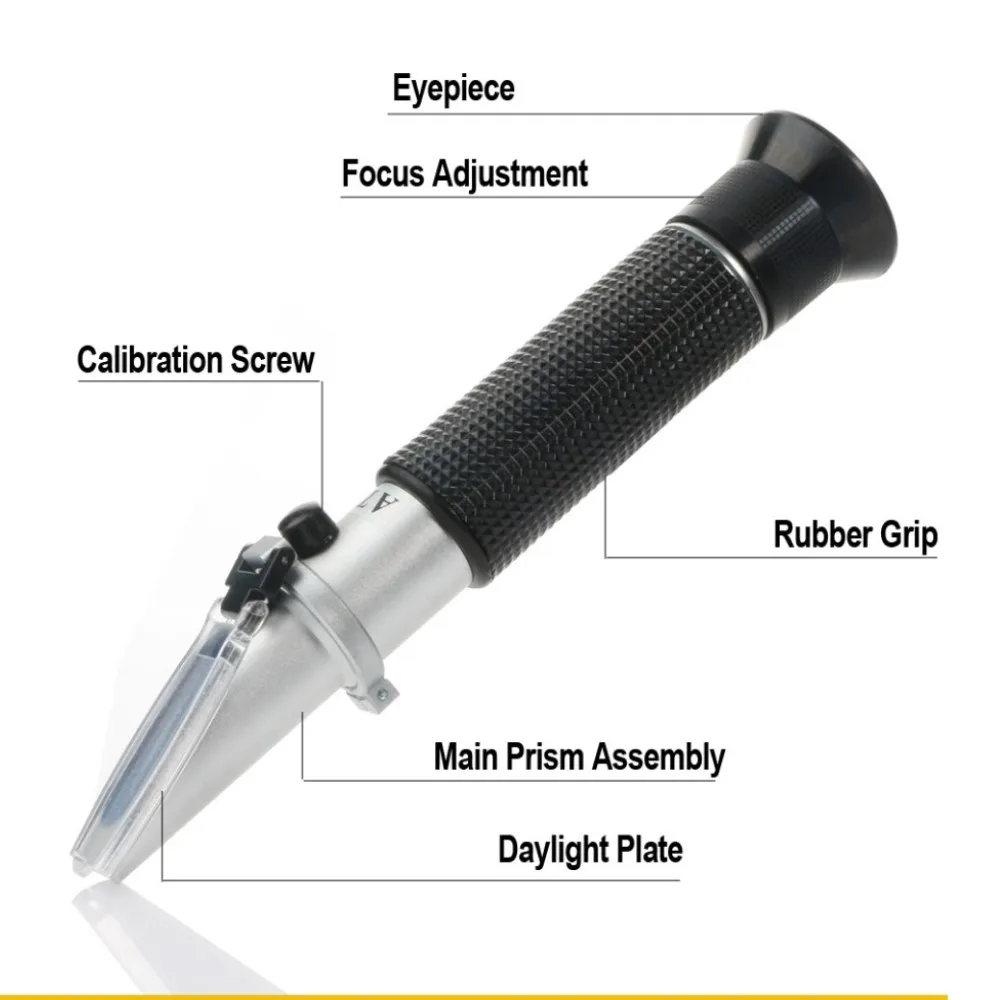 Eyepiece

Focus Adjustment

Calibration Screw

AT

Rubber Grip

Main Prism Assembly

Daylight Plate