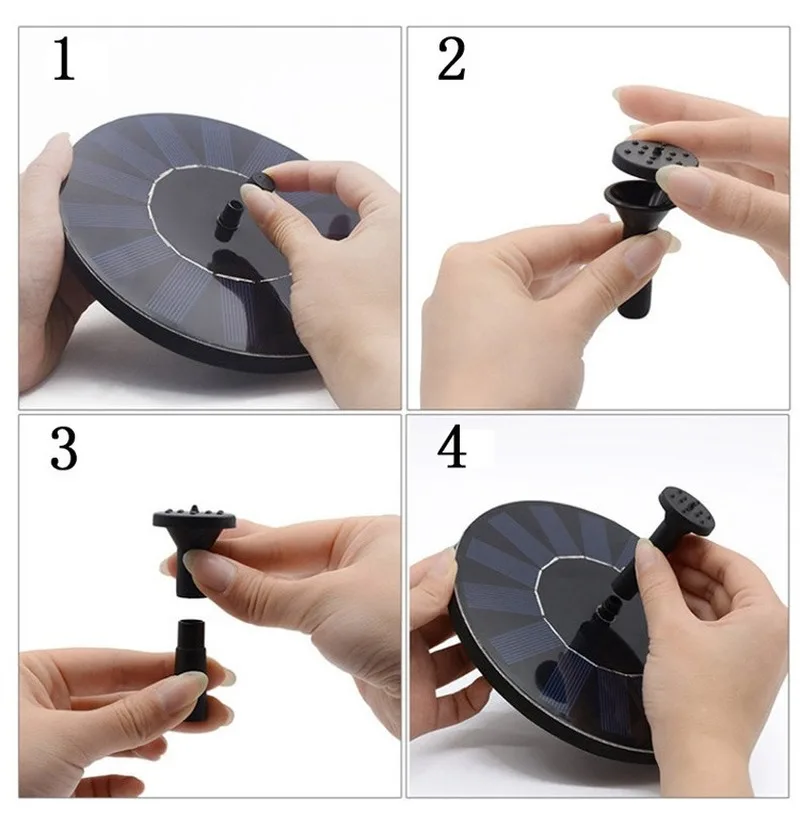 1

2

3

4