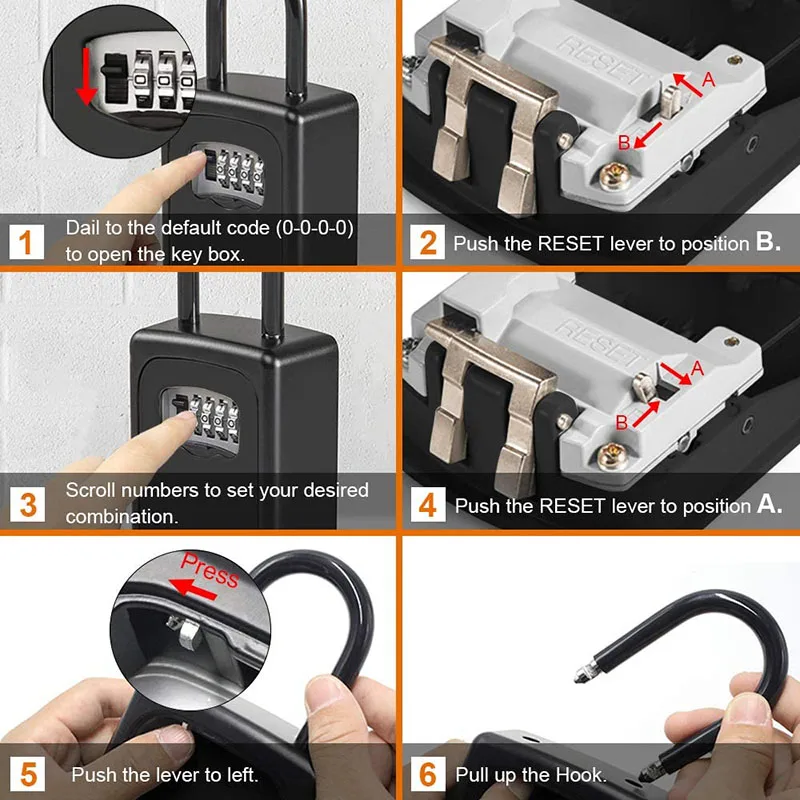 1 Dail to the default code (0-0-0-0) to open the key box.

RESET
A
B

2 Push the RESET lever to position B.

3 Scroll numbers to set your desired combination.

RESET
A
B

4 Push the RESET lever to position A.

Press

5 Push the lever to left.

6 Pull up the Hook.