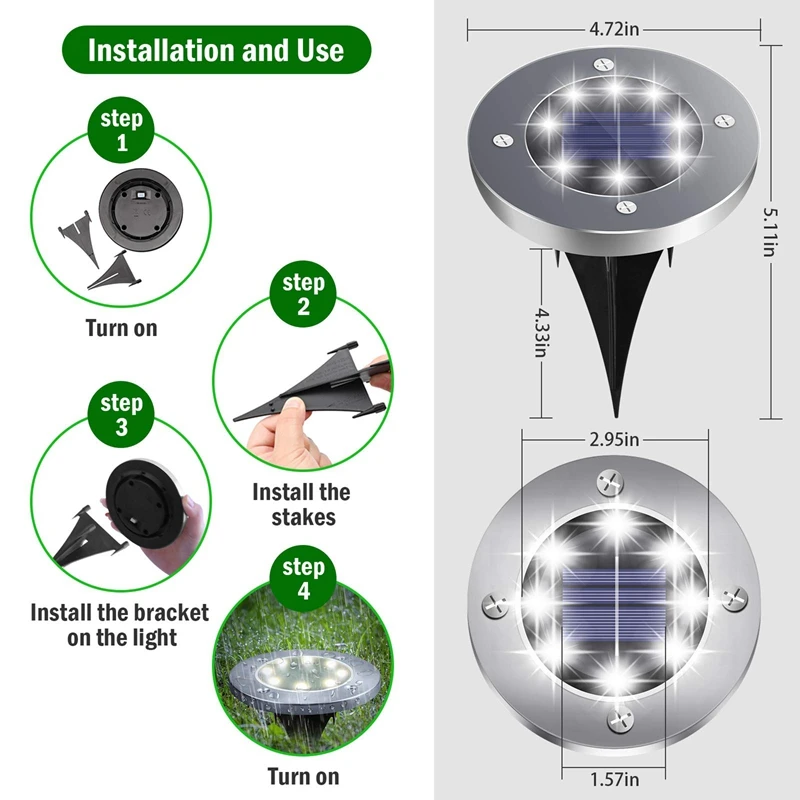 Installation and Use

step 1

Turn on

step 2

Install the stakes

step 3

Install the bracket on the light

step 4

Turn on

4.72in

5.11in

4.33in

2.95in

1.57in