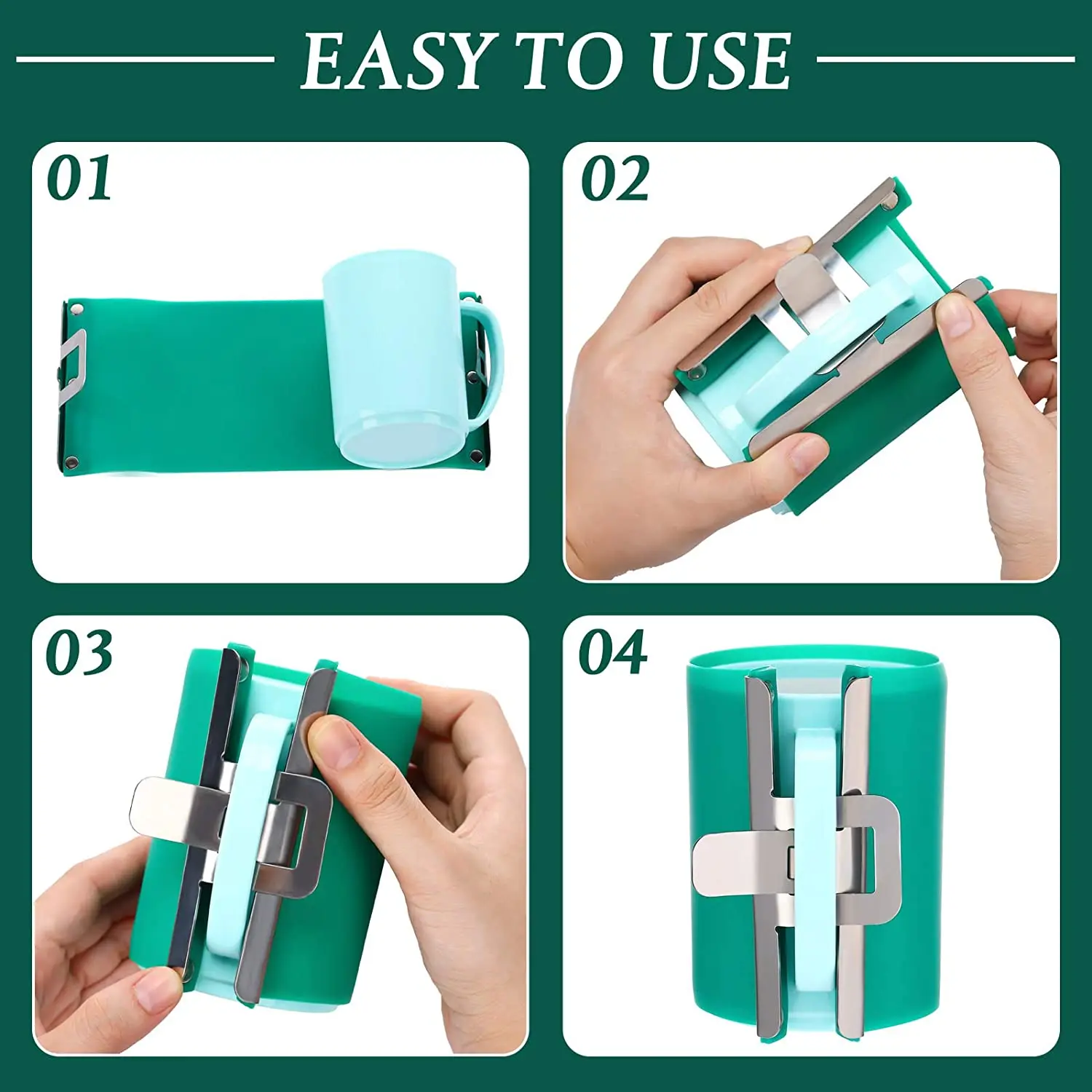 EASY TO USE

01

02

03

04