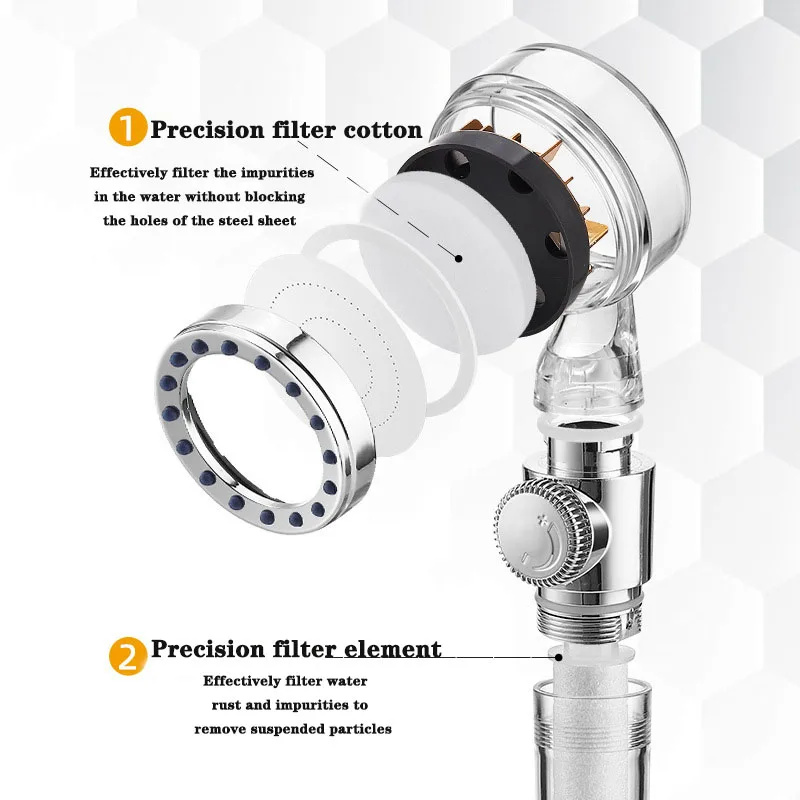 1 Precision filter cotton

Effectively filter the impurities in the water without blocking the holes of the steel sheet

2 Precision filter element

Effectively filter water rust and impurities to remove suspended particles