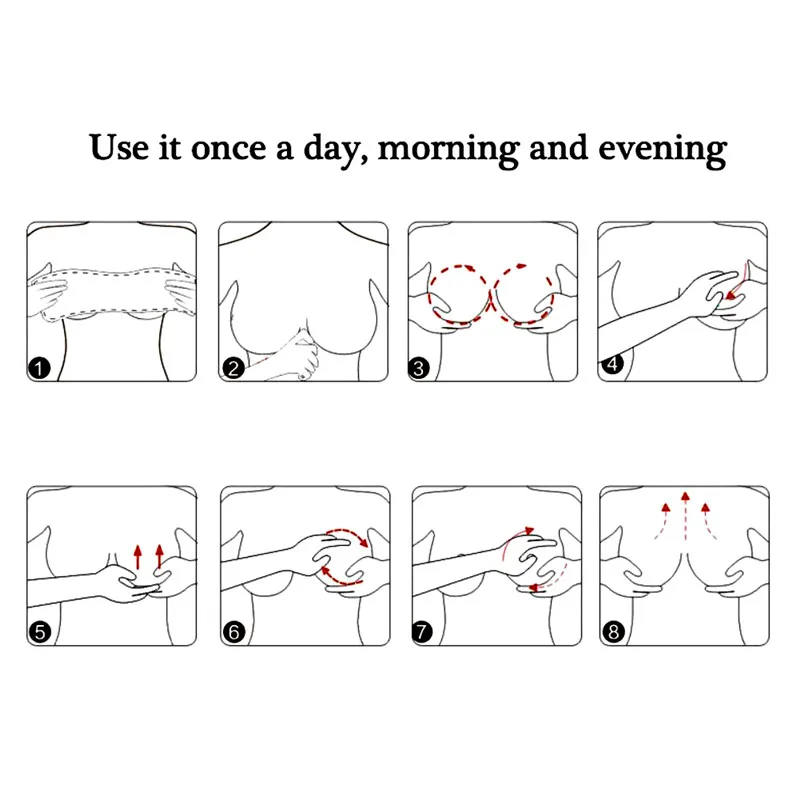 Use it once a day, morning and evening

1

2

3

4

5

6

7

8