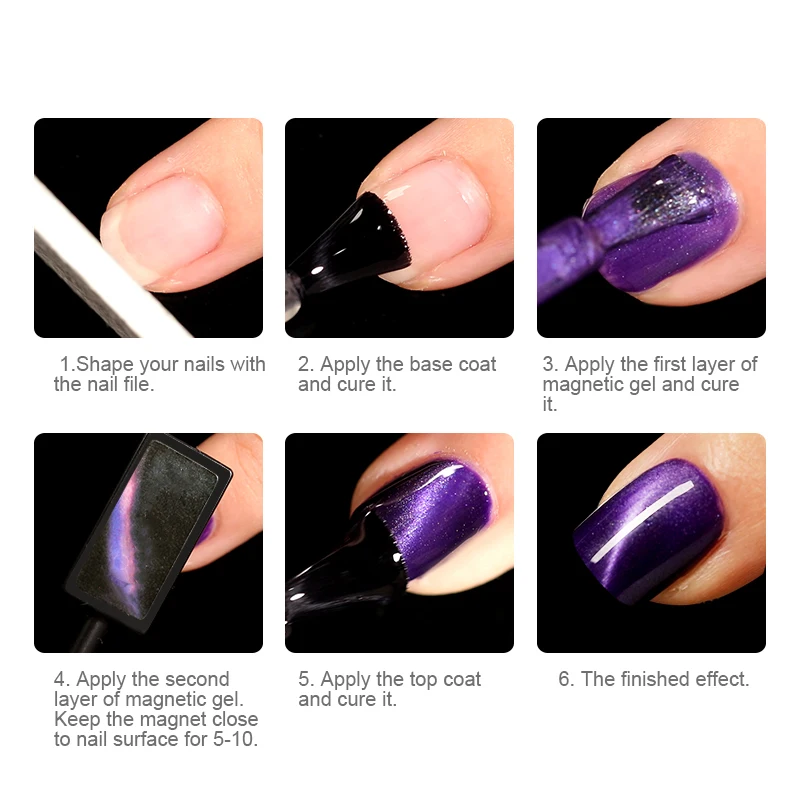 1.Shape your nails with the nail file.

2. Apply the base coat and cure it.

3. Apply the first layer of magnetic gel and cure it.

4. Apply the second layer of magnetic gel. Keep the magnet close to nail surface for 5-10.

5. Apply the top coat and cure it.

6. The finished effect.