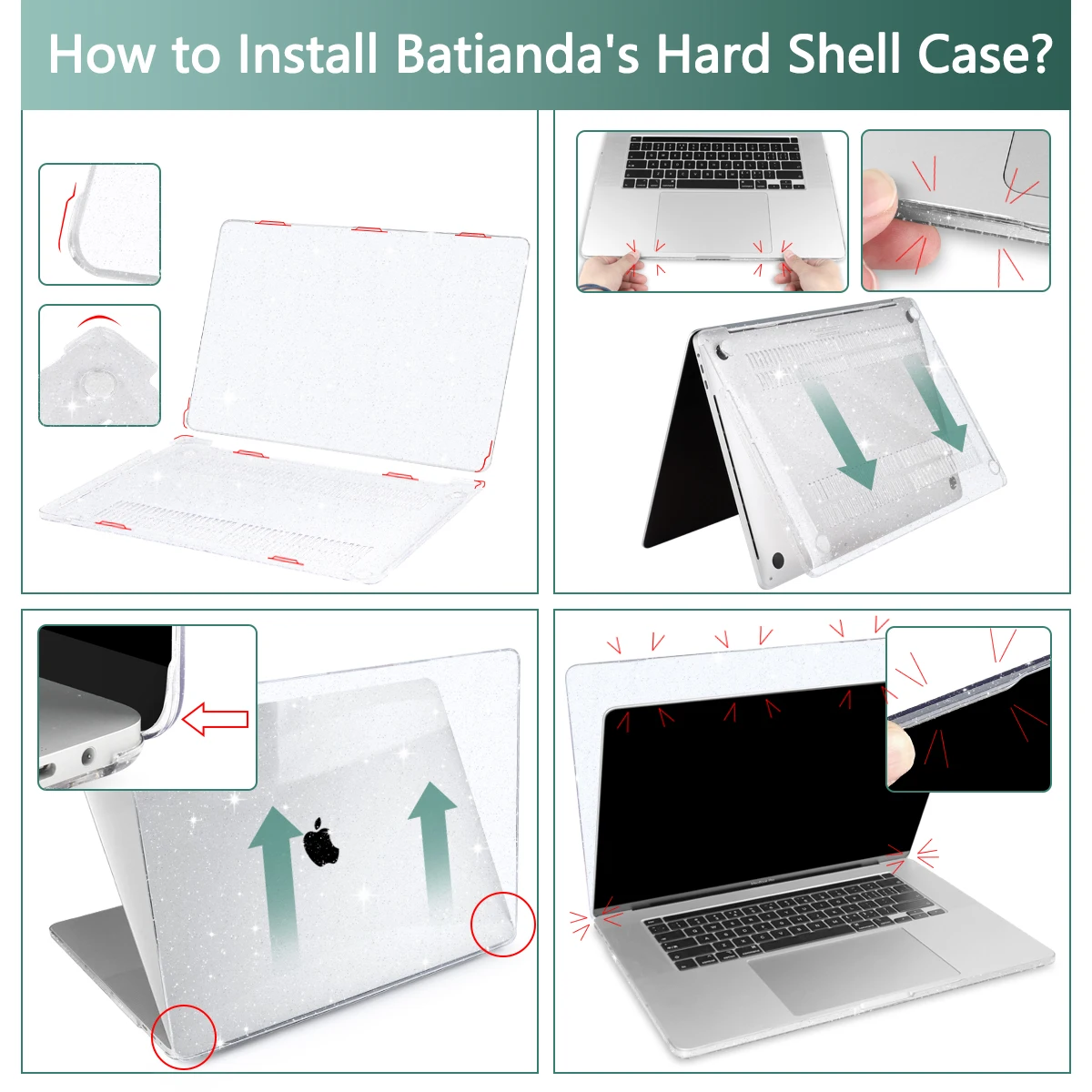 How to Install Batianda's Hard Shell Case?