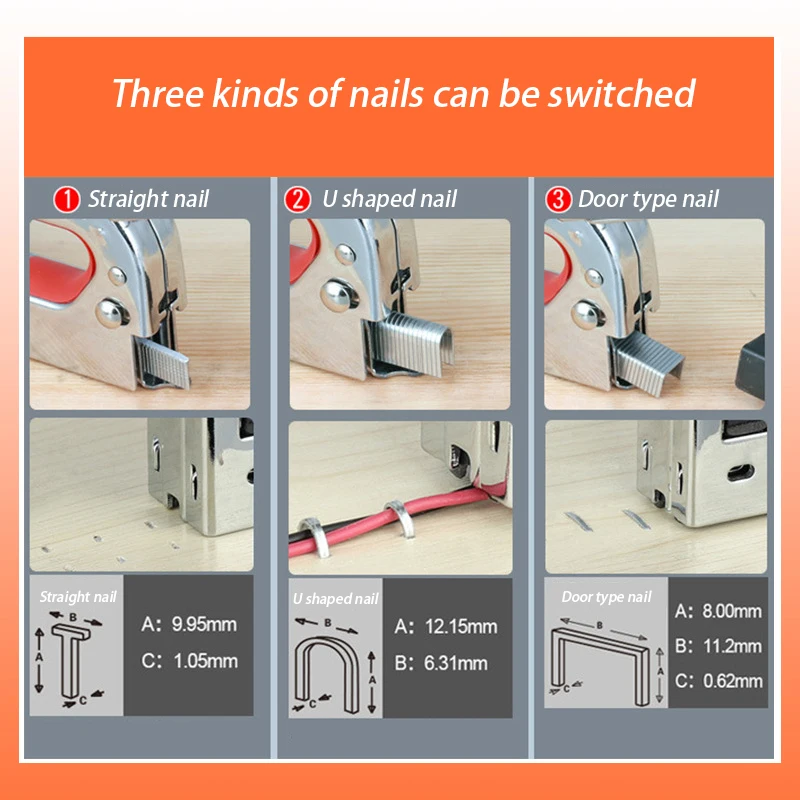 Three kinds of nails can be switched

1 Straight nail

Straight nail
B
A
C

A: 9.95mm
C: 1.05mm

2 U shaped nail

U shaped nail
B
A
C

A: 12.15mm
B: 6.31mm

3 Door type nail

Door type nail
B
A
C

A: 8.00mm
B: 11.2mm
C: 0.62mm