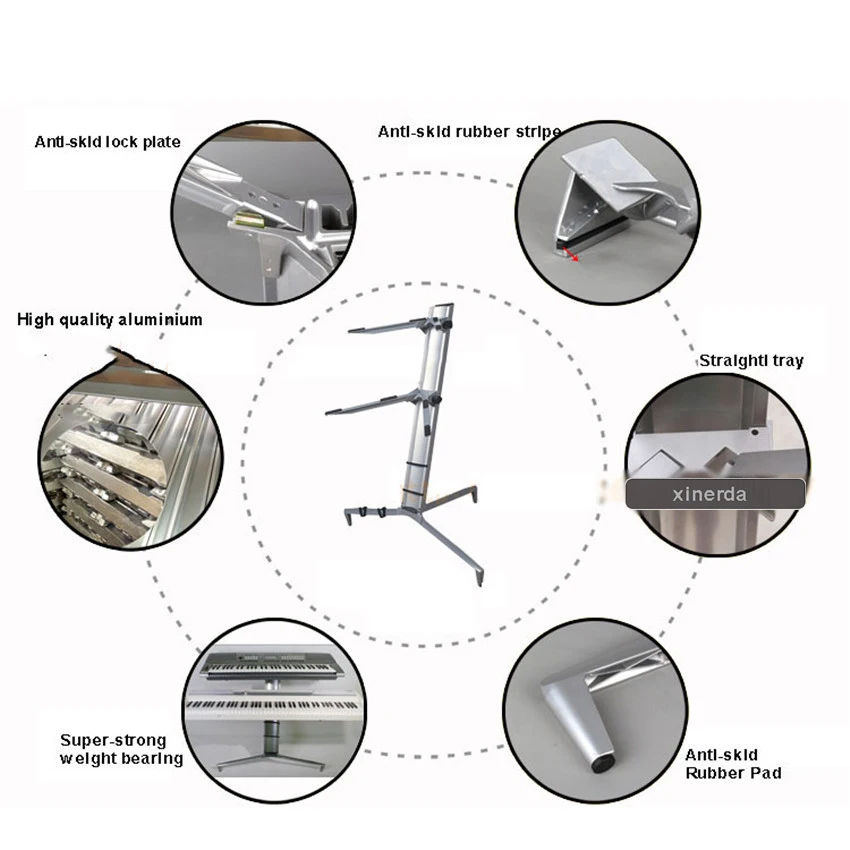 Anti-skid lock plate

Anti-skid rubber stripe

High quality aluminium

Straightl tray

xinerda

Super-strong weight bearing

Anti-skid Rubber Pad