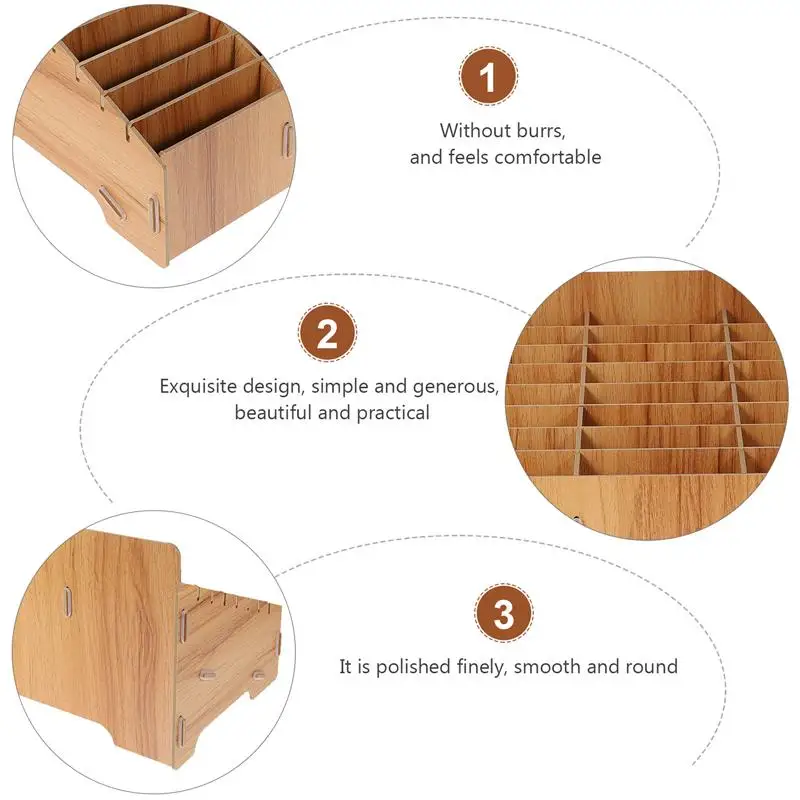 1

Without burrs, and feels comfortable

2

Exquisite design, simple and generous, beautiful and practical

3

It is polished finely, smooth and round