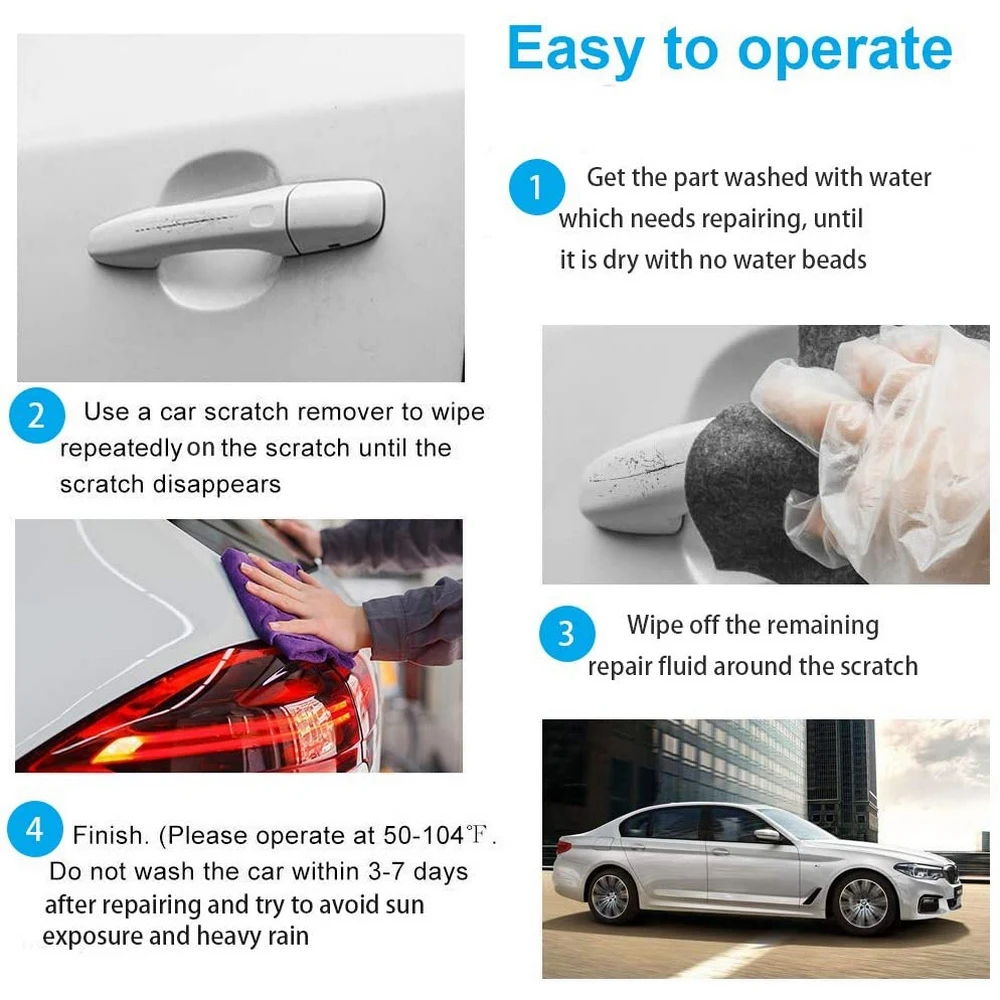 Easy to operate

1 Get the part washed with water which needs repairing, until it is dry with no water beads

2 Use a car scratch remover to wipe repeatedly on the scratch until the scratch disappears

3 Wipe off the remaining repair fluid around the scratch

4 Finish. (Please operate at 50-104℉. Do not wash the car within 3-7 days after repairing and try to avoid sun exposure and heavy rain