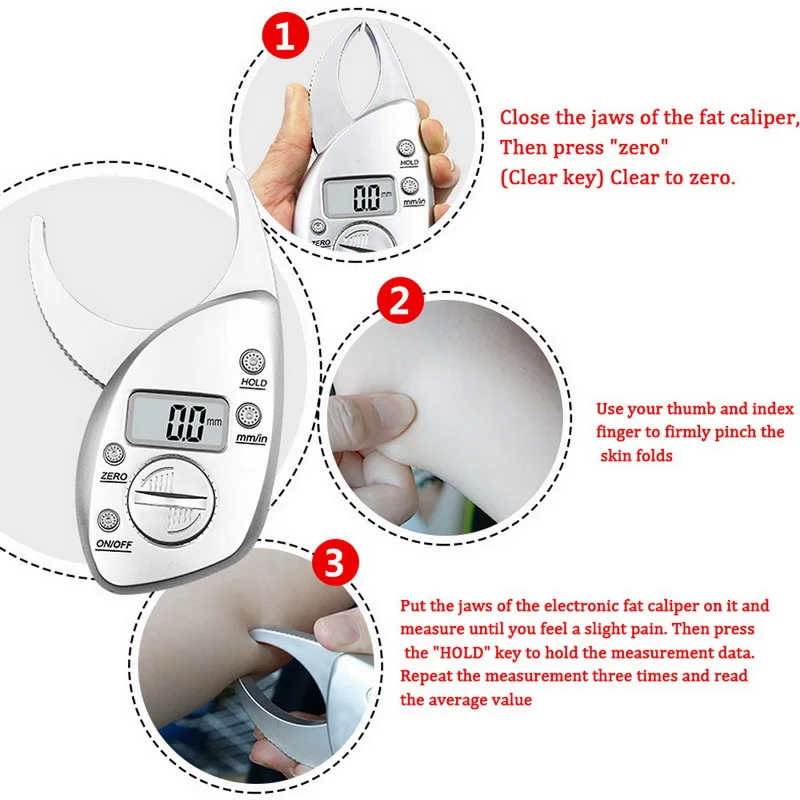 1

HOLD

0.0 mm

mm/in

ZERO

Close the jaws of the fat caliper, Then press "zero" (Clear key) Clear to zero.

HOLD

0.0 mm

mm/in

ZERO

ON/OFF

2

Use your thumb and index finger to firmly pinch the skin folds

3

Put the jaws of the electronic fat caliper on it and measure until you feel a slight pain. Then press the "HOLD" key to hold the measurement data. Repeat the measurement three times and read the average value