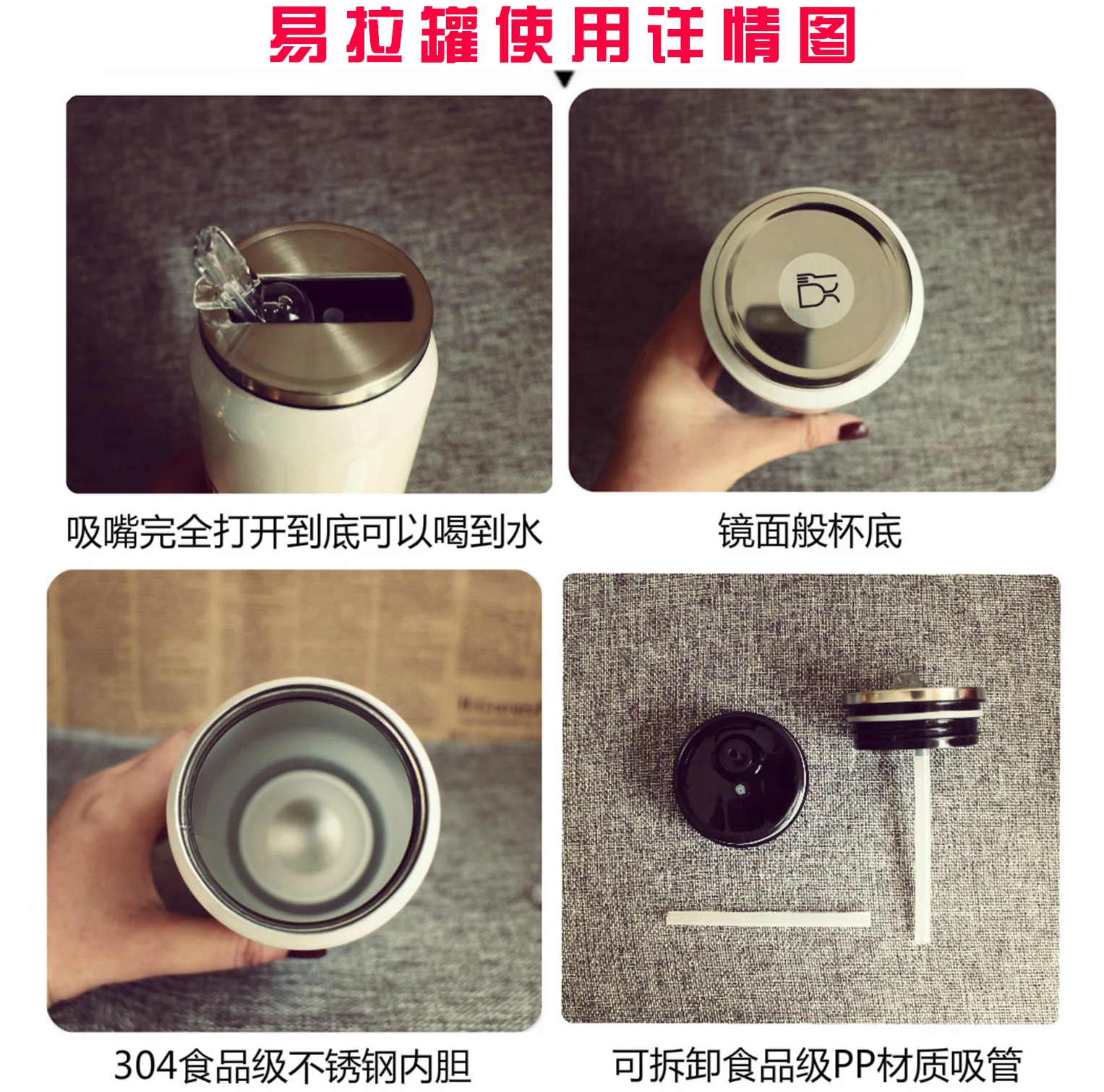 易拉罐使用详情图

吸嘴完全打开到底可以喝到水

镜面般杯底

304食品级不锈钢内胆

可拆卸食品级PP材质吸管