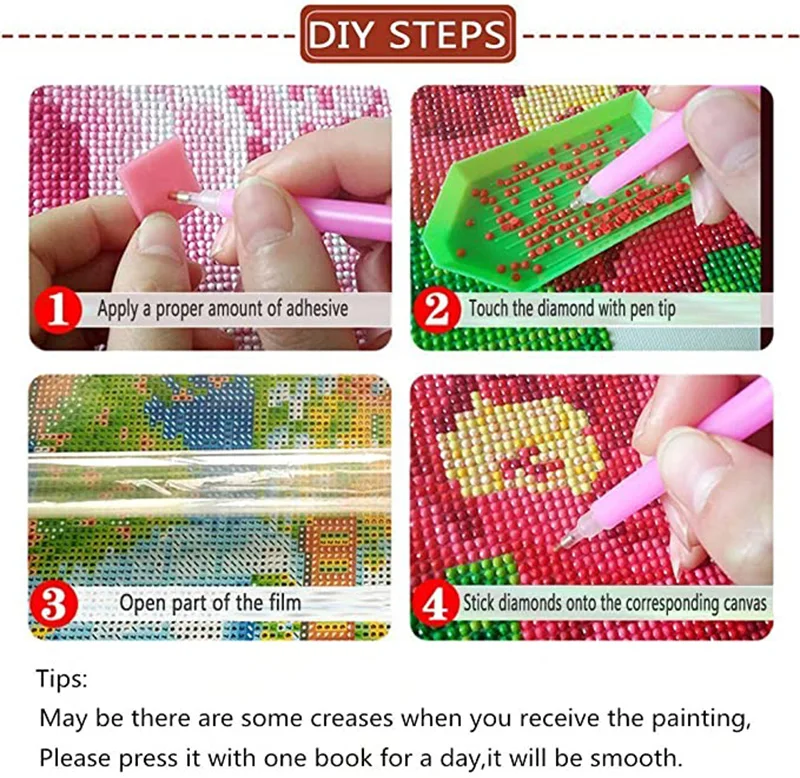 DIY STEPS

1 Apply a proper amount of adhesive

2 Touch the diamond with pen tip

3 Open part of the film

4 Stick diamonds onto the corresponding canvas

Tips:
May be there are some creases when you receive the painting,
Please press it with one book for a day,it will be smooth.