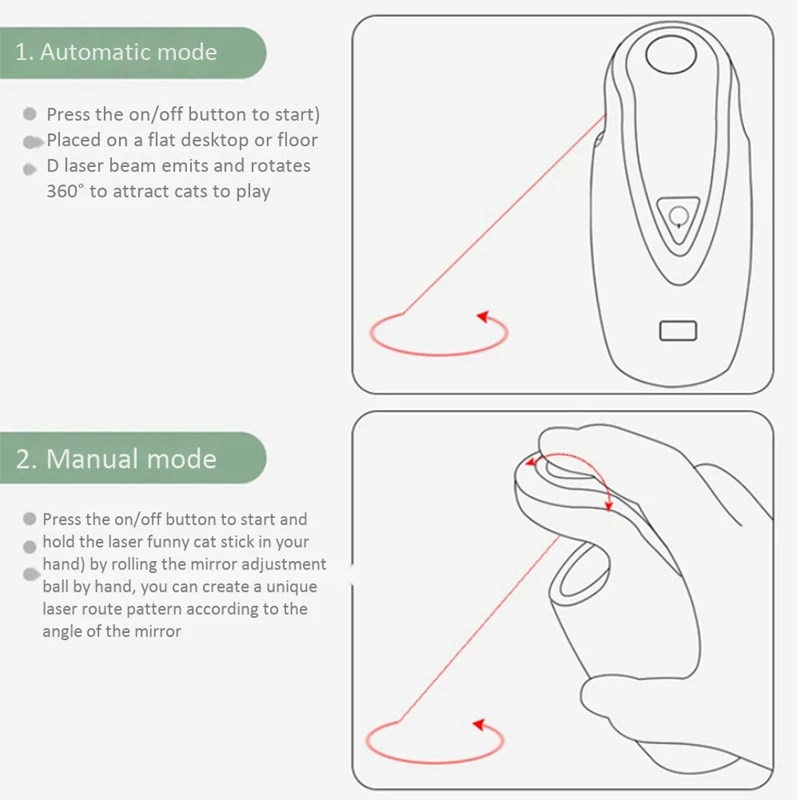 1. Automatic mode

Press the on/off button to start)
Placed on a flat desktop or floor
D laser beam emits and rotates 360° to attract cats to play

2. Manual mode

Press the on/off button to start and hold the laser funny cat stick in your hand) by rolling the mirror adjustment ball by hand, you can create a unique laser route pattern according to the angle of the mirror