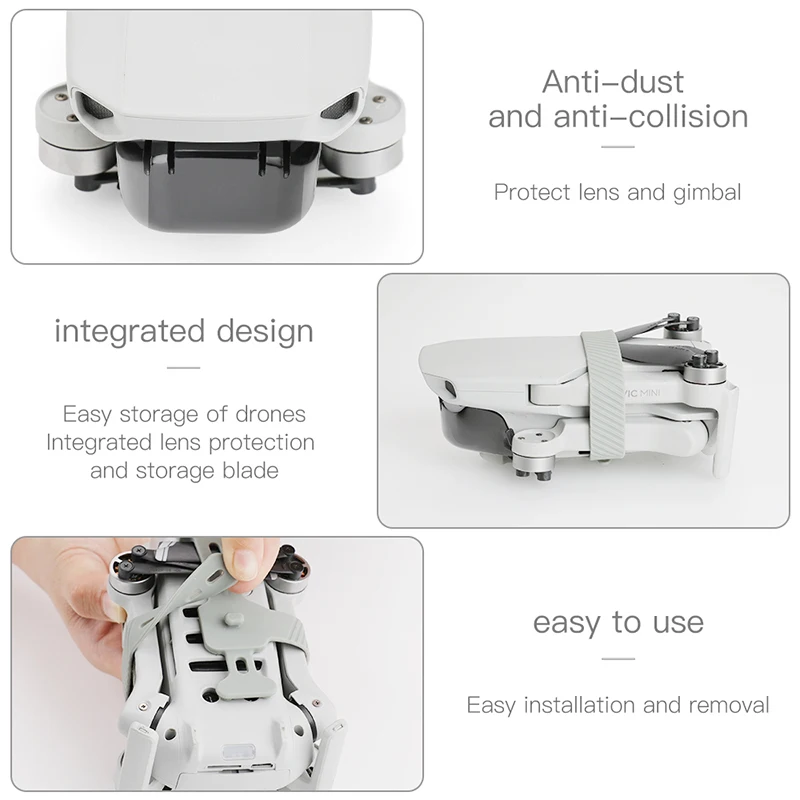 Anti–dust
and anti–collision

Protect lens and gimbal

integrated design

Easy storage of drones
Integrated lens protection
and storage blade

VIC MINI

easy to use

Easy installation and removal