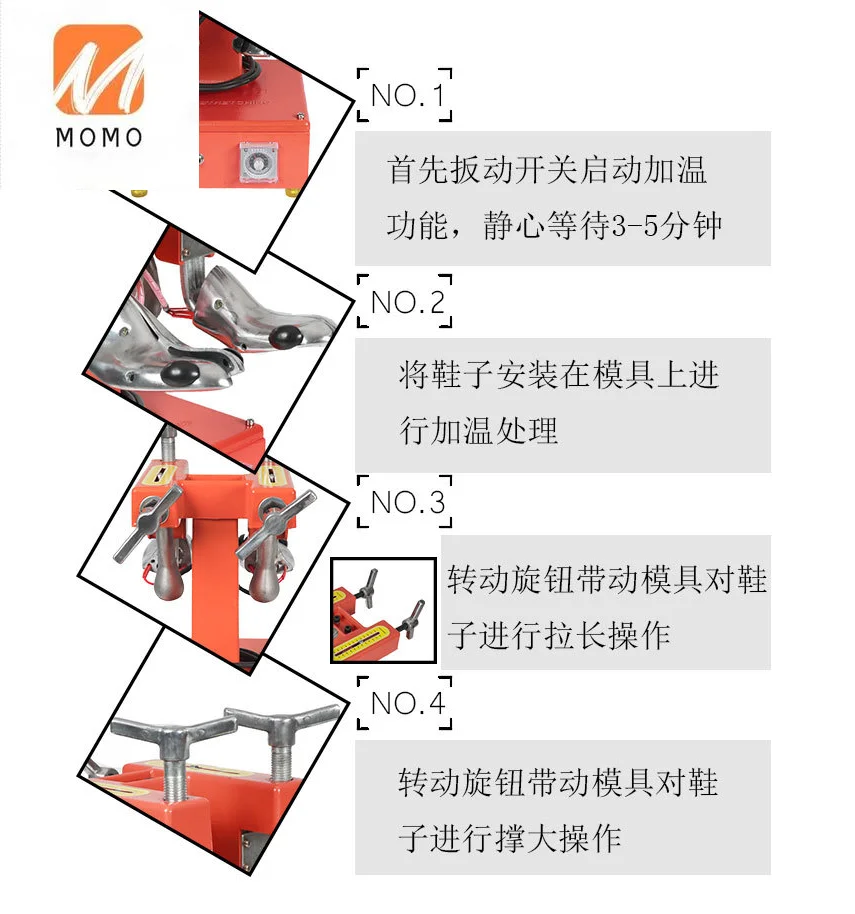 MOMO

NO.1

首先扳动开关启动加温功能，静心等待3-5分钟

NO.2

将鞋子安装在模具上进行加温处理

NO.3

转动旋钮带动模具对鞋子进行拉长操作

NO.4

转动旋钮带动模具对鞋子进行撑大操作