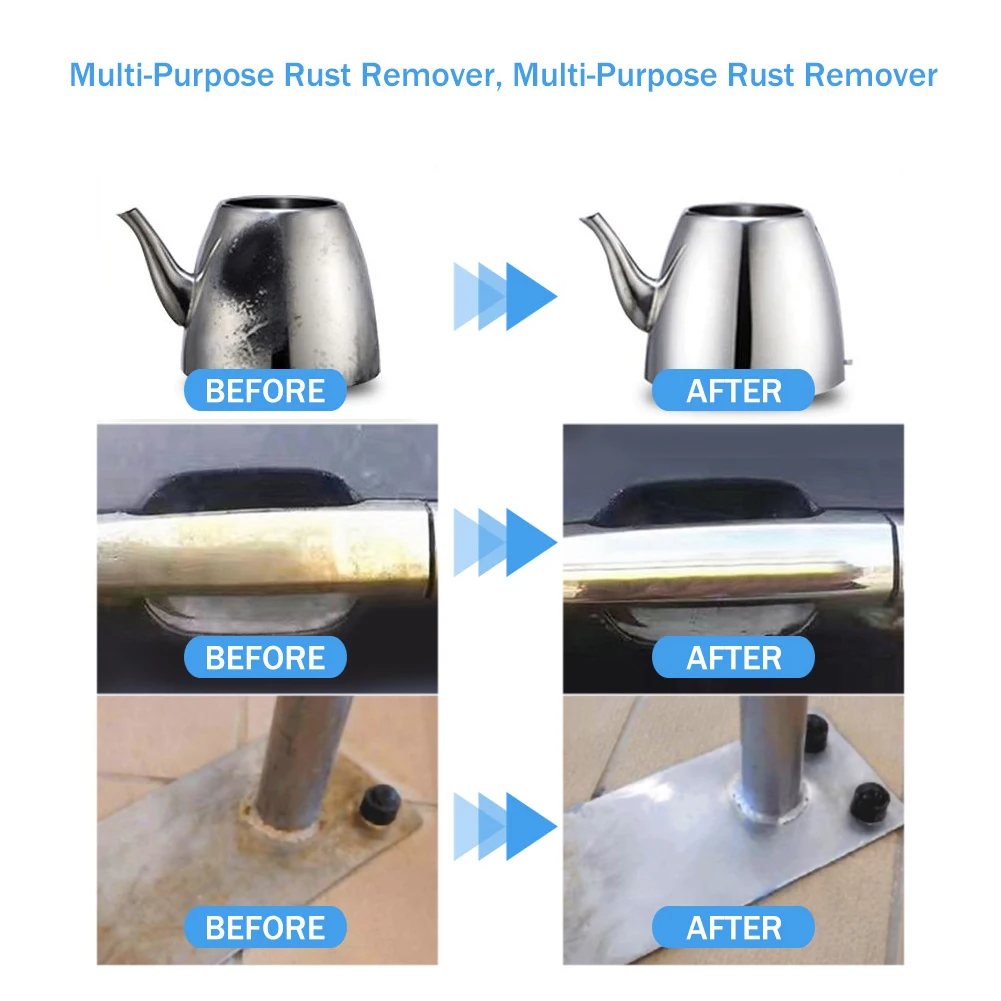 Multi-Purpose Rust Remover, Multi-Purpose Rust Remover

BEFORE

AFTER

BEFORE

AFTER

BEFORE

AFTER