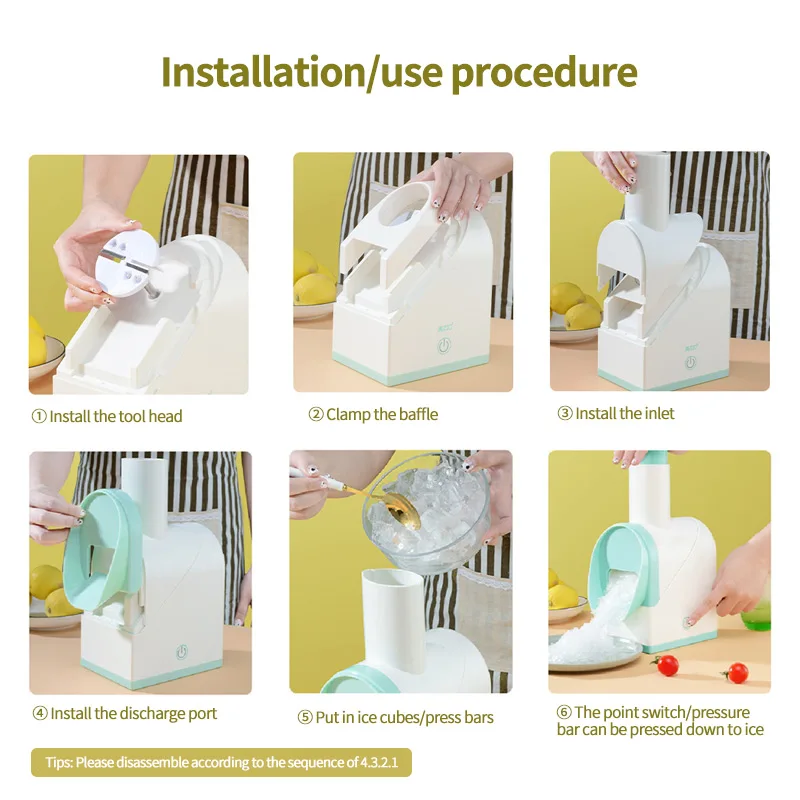 Installation/use procedure

① Install the tool head

② Clamp the baffle

③ Install the inlet

④ Install the discharge port

⑤ Put in ice cubes/press bars

⑥ The point switch/pressure bar can be pressed down to ice

Tips: Please disassemble according to the sequence of 4.3.2.1