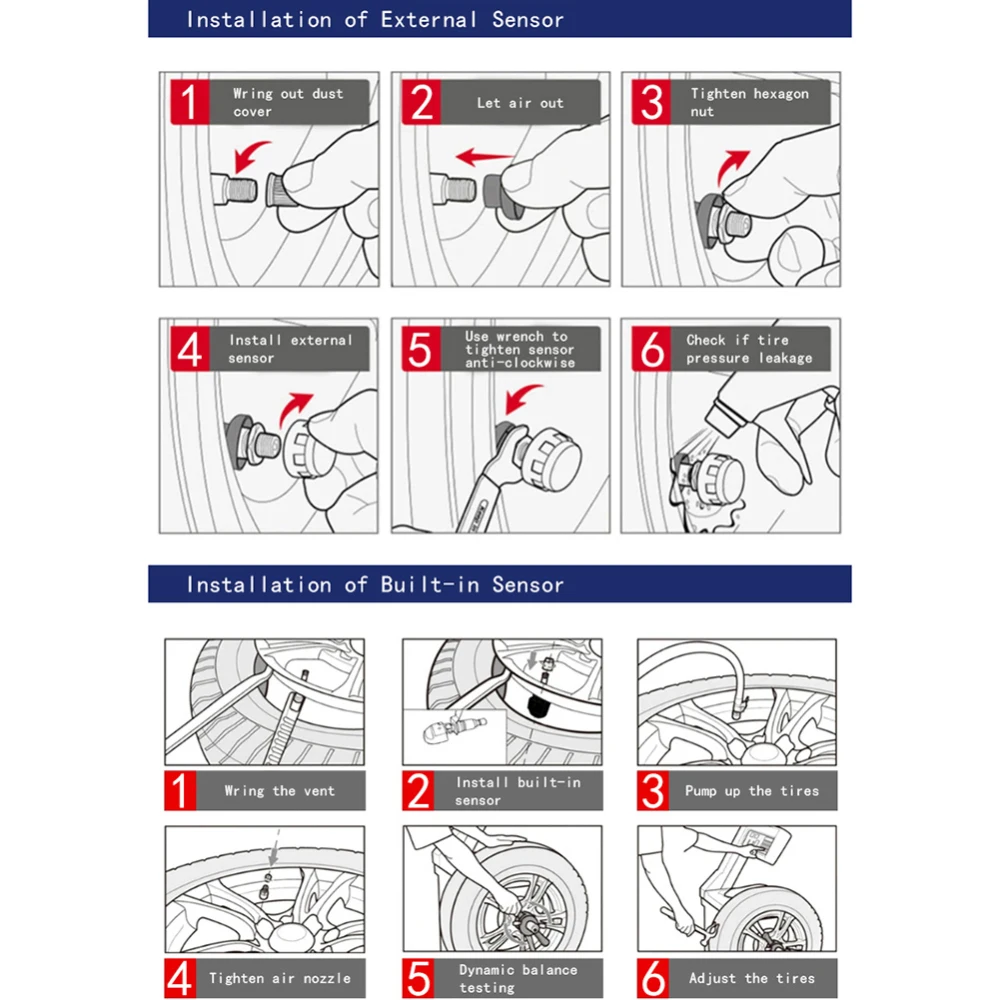 Installation of External Sensor

1 Wring out dust cover

2 Let air out

3 Tighten hexagon nut

4 Install external sensor

5 Use wrench to tighten sensor anti-clockwise

6 Check if tire pressure leakage

Installation of Built-in Sensor

1 Wring the vent

2 Install built-in sensor

3 Pump up the tires

4 Tighten air nozzle

5 Dynamic balance testing

6 Adjust the tires