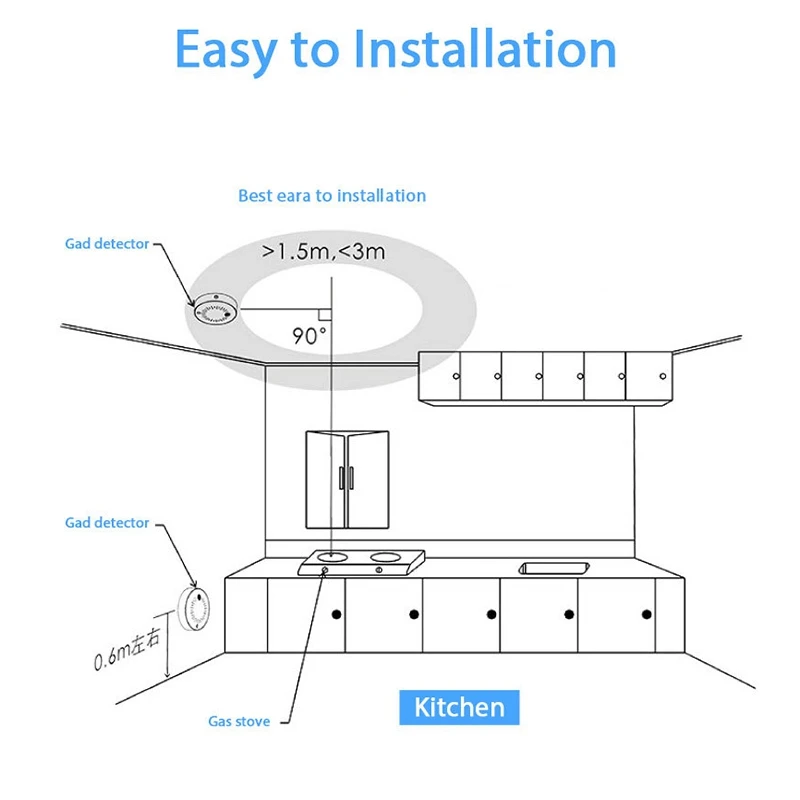 Easy to Installation

Best eara to installation

Gad detector

>1.5m,<3m

90°

Gad detector

0.6m左右

Gas stove

Kitchen