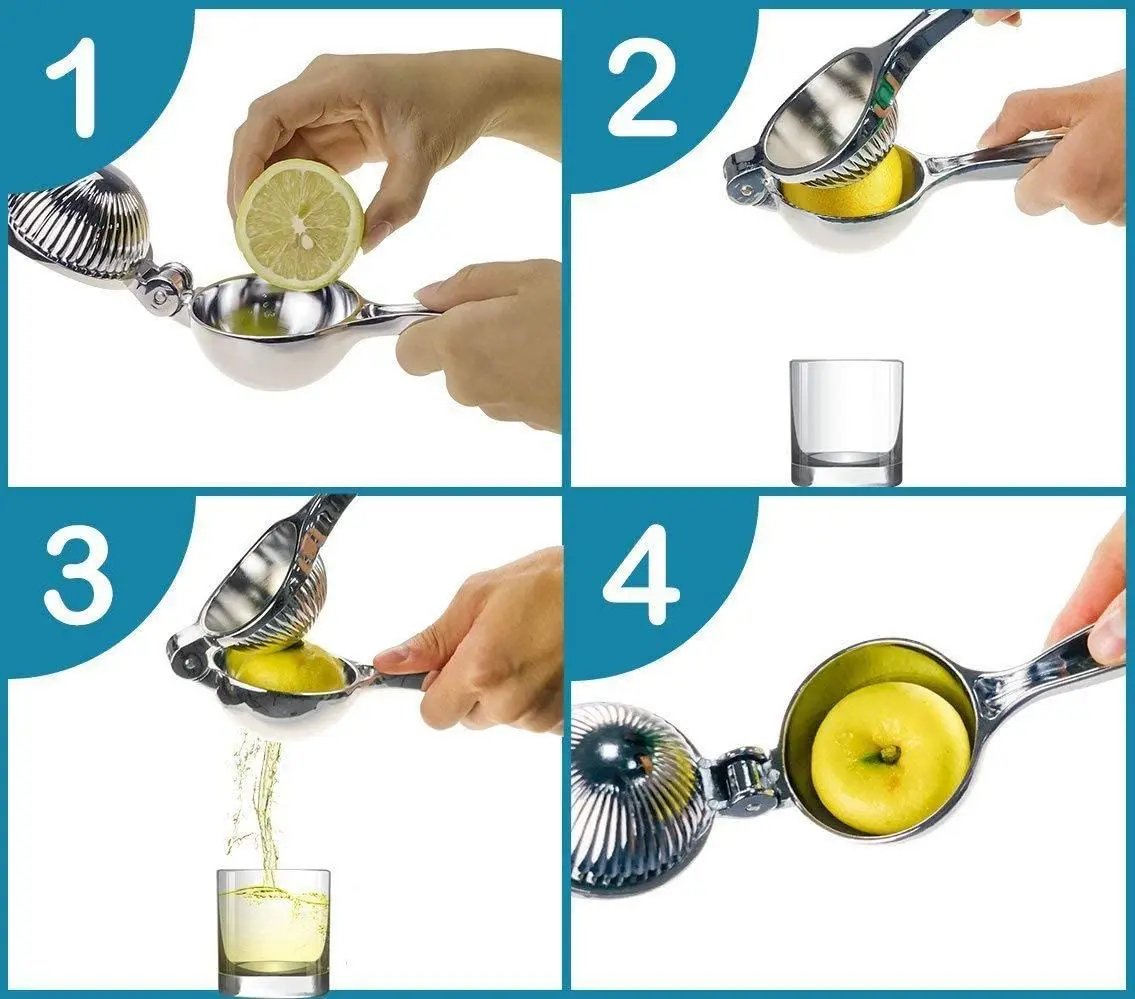 1

2

3

4