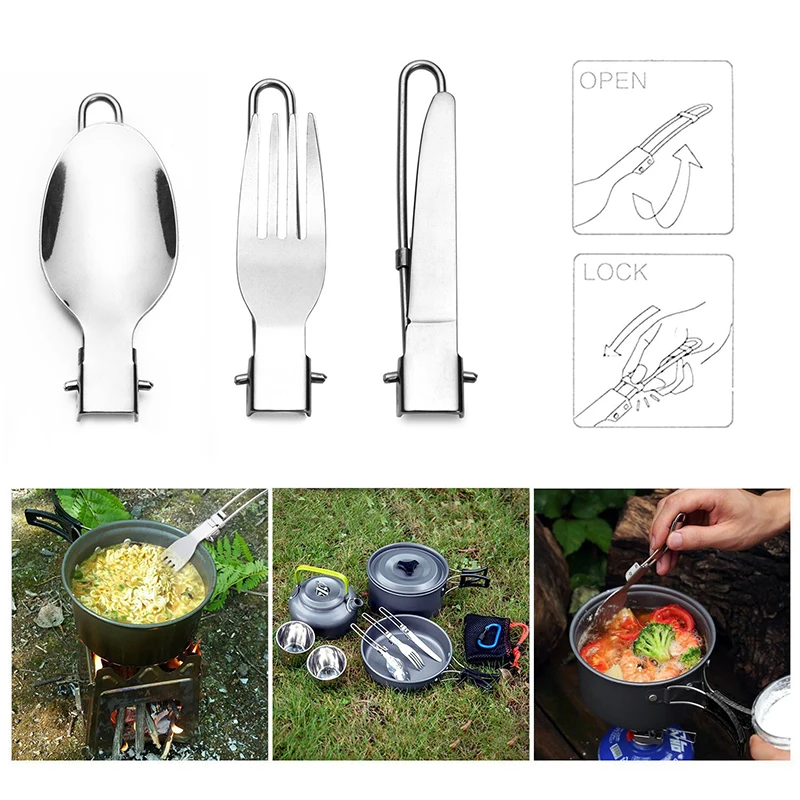 OPEN

LOCK