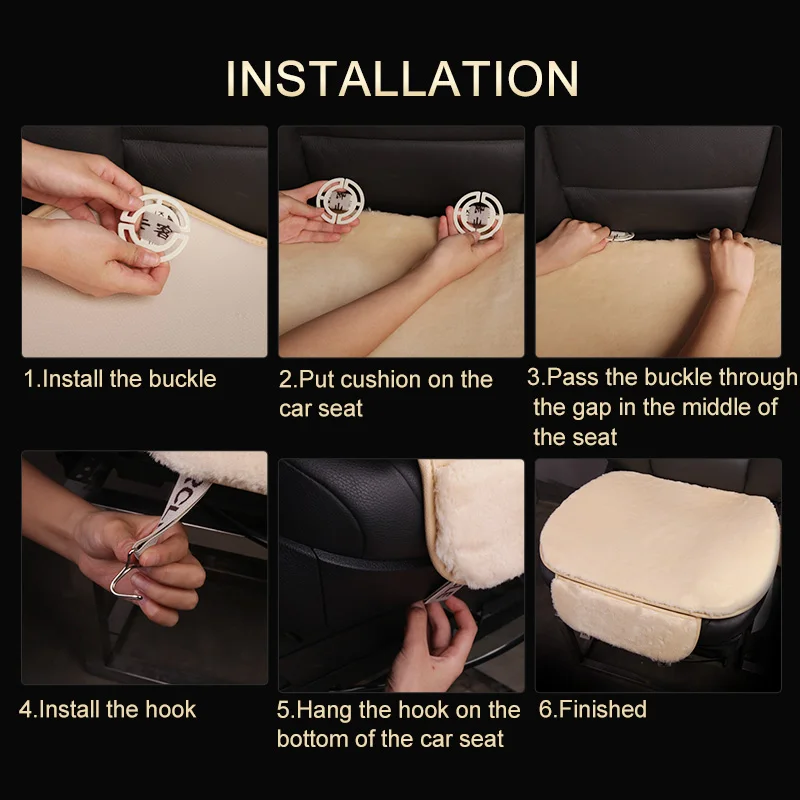 INSTALLATION

1.Install the buckle

2.Put cushion on the car seat

3.Pass the buckle through the gap in the middle of the seat

4.Install the hook

5.Hang the hook on the bottom of the car seat

6.Finished